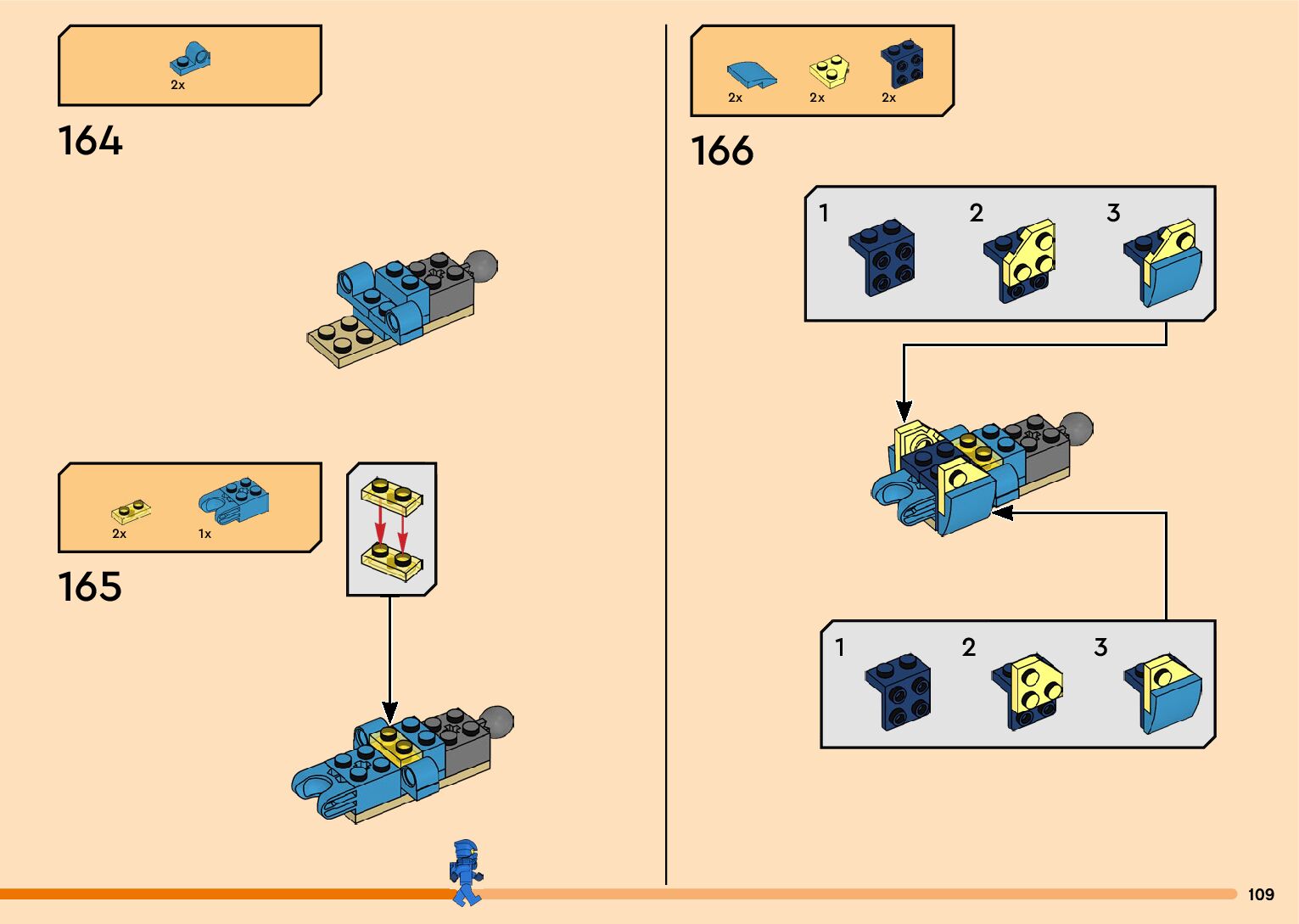 2x

164

2x 1x

165

2x 2x 2x

166

1 2 3

1 2 3

109