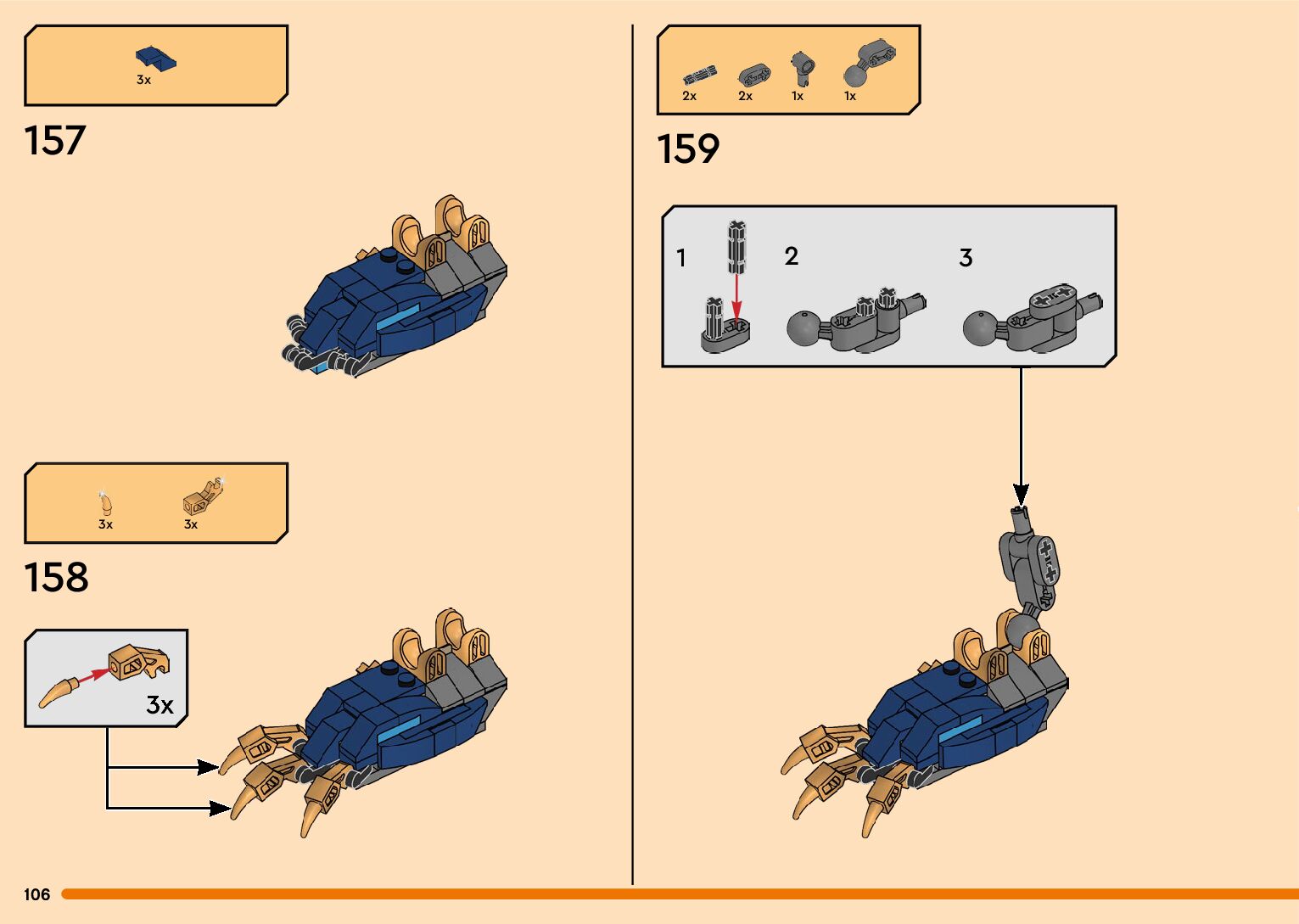 3x

157

3x
3x

158

3x

2x
2x
1x
1x

159

1
2
3

106