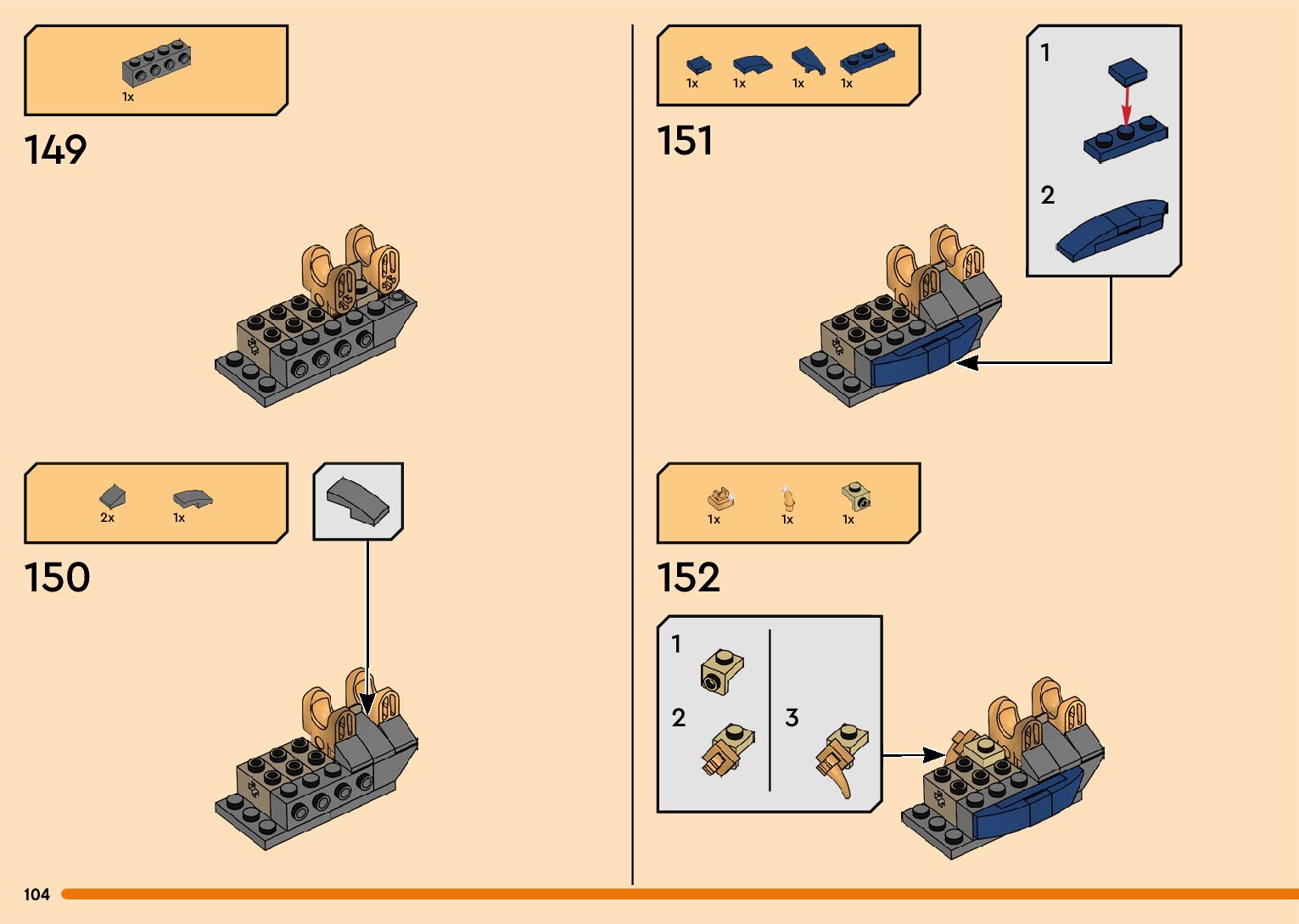 1x

149

2x 1x

150

1x 1x 1x 1x

151

1

2

1x 1x 1x

152

1

2

3

104