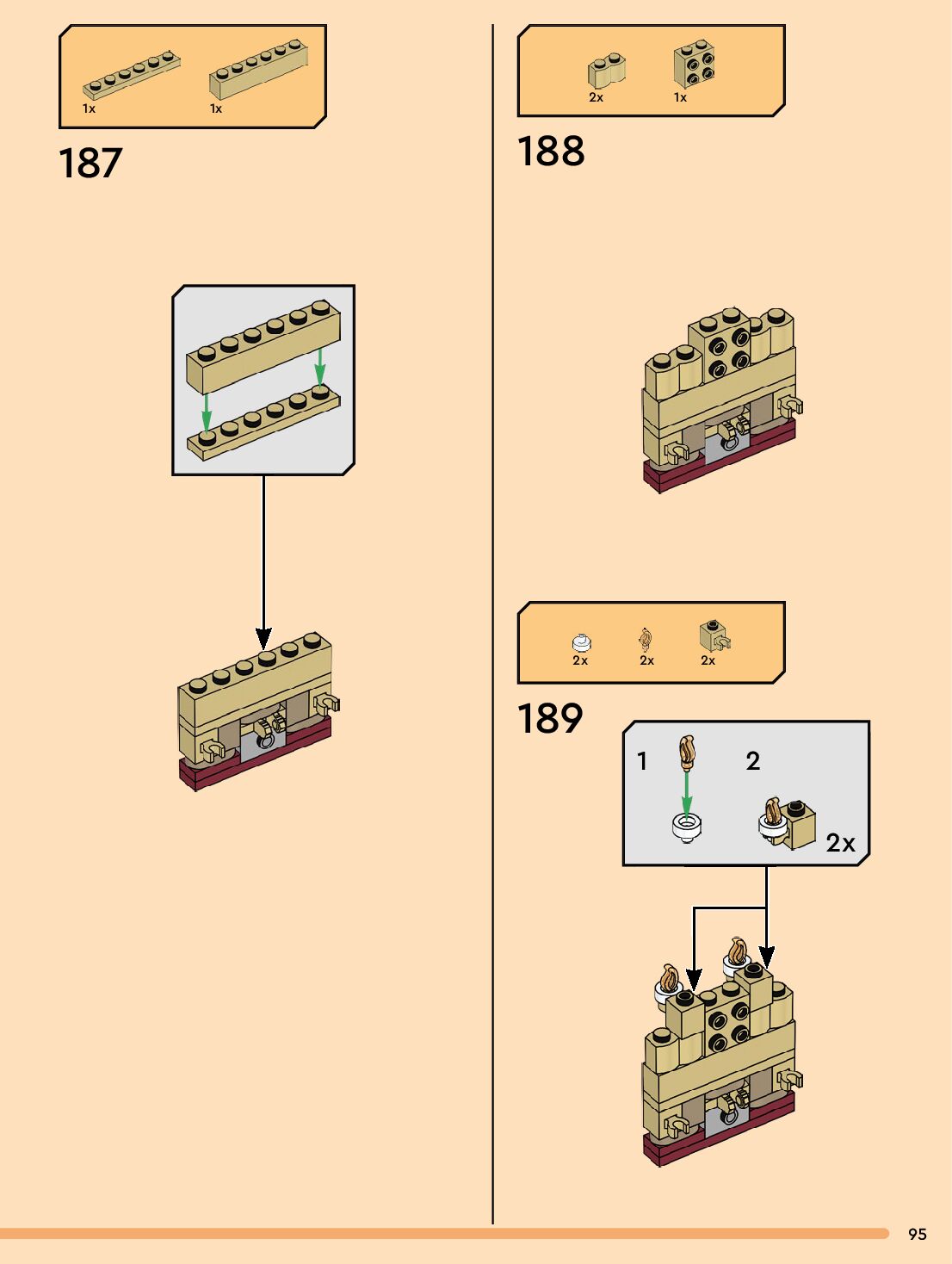 1x 1x

187

2x 1x

188

2x 2x 2x

189

1 2

2x

95