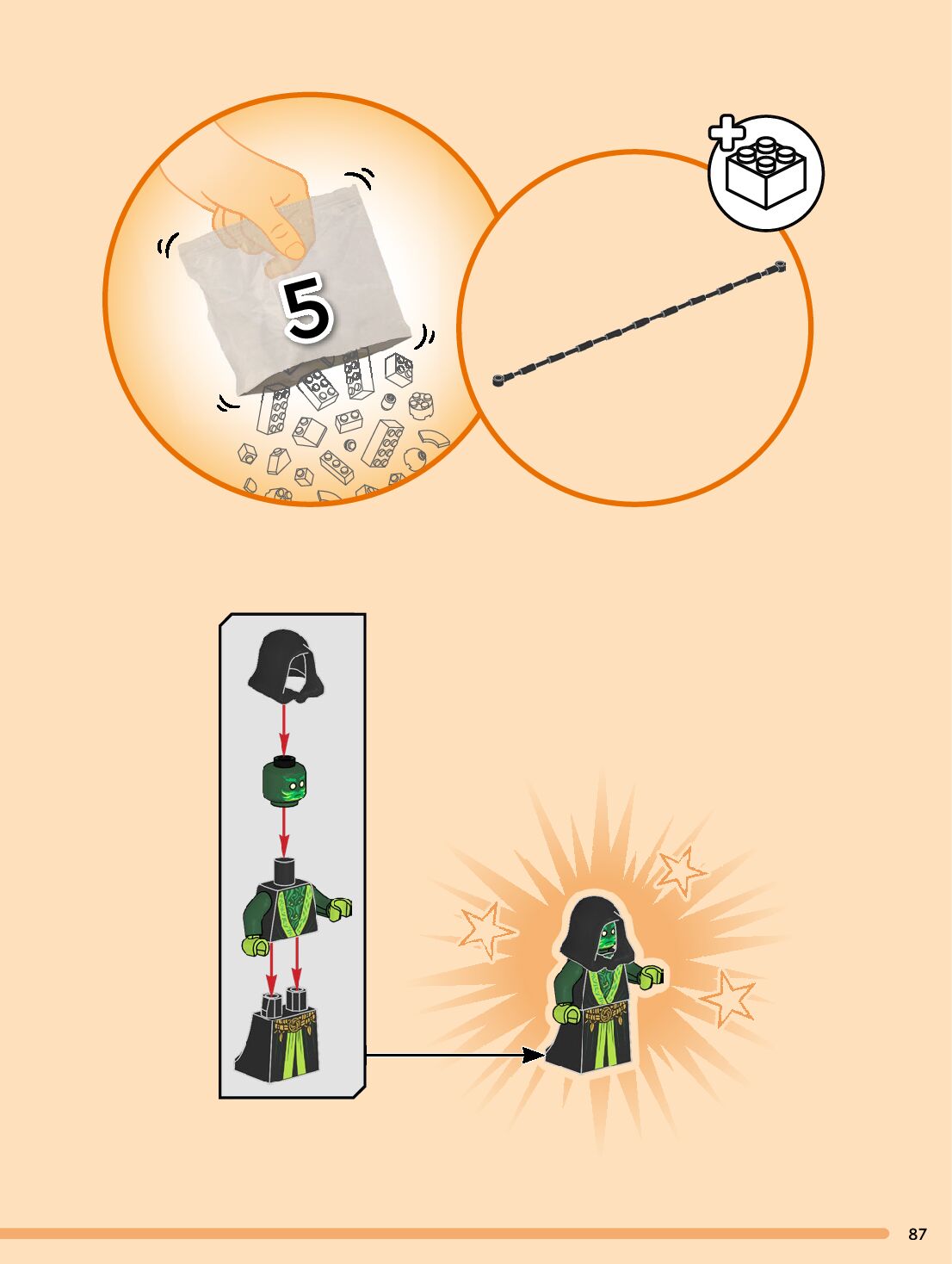 5

87