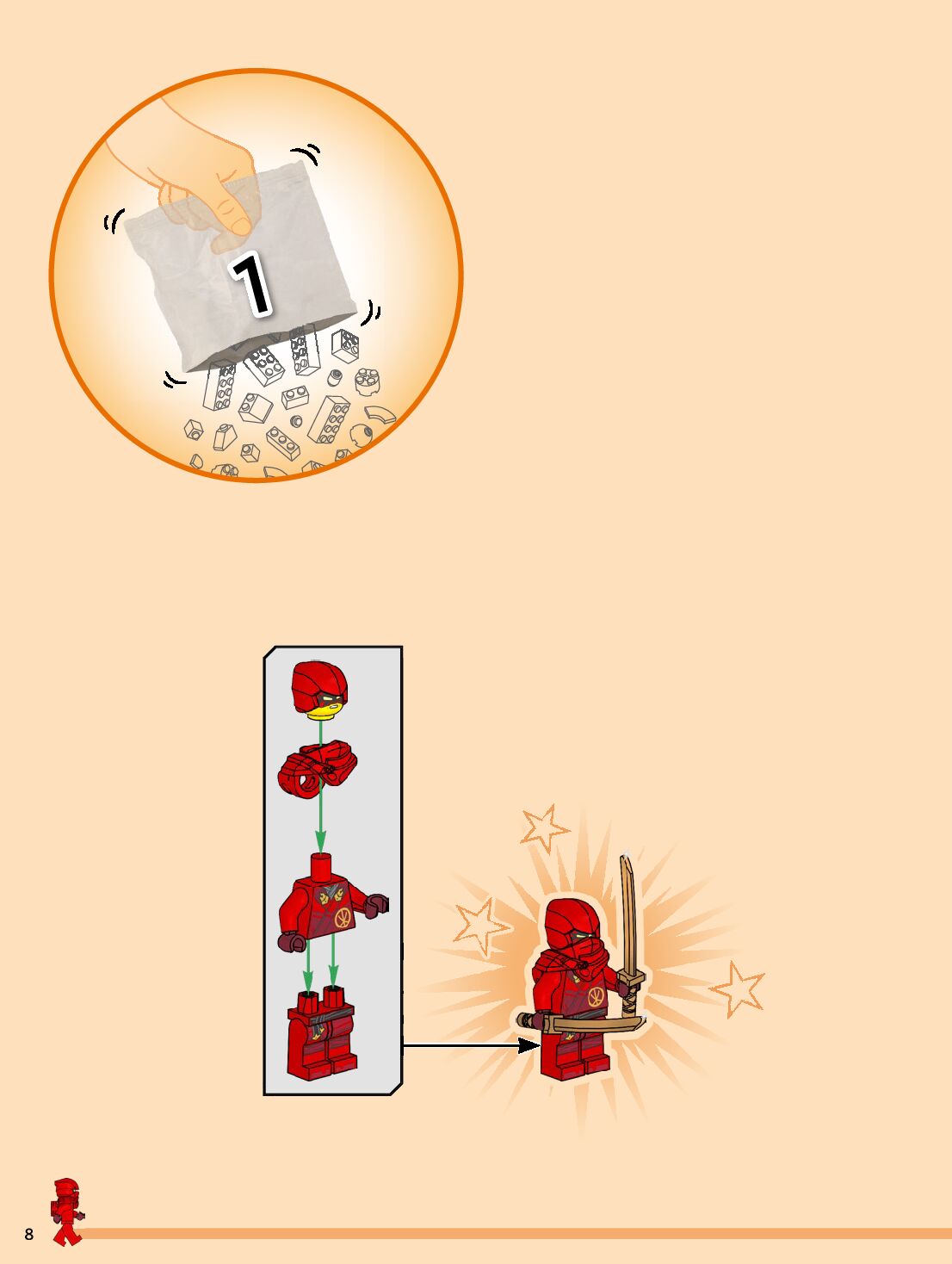 1

8