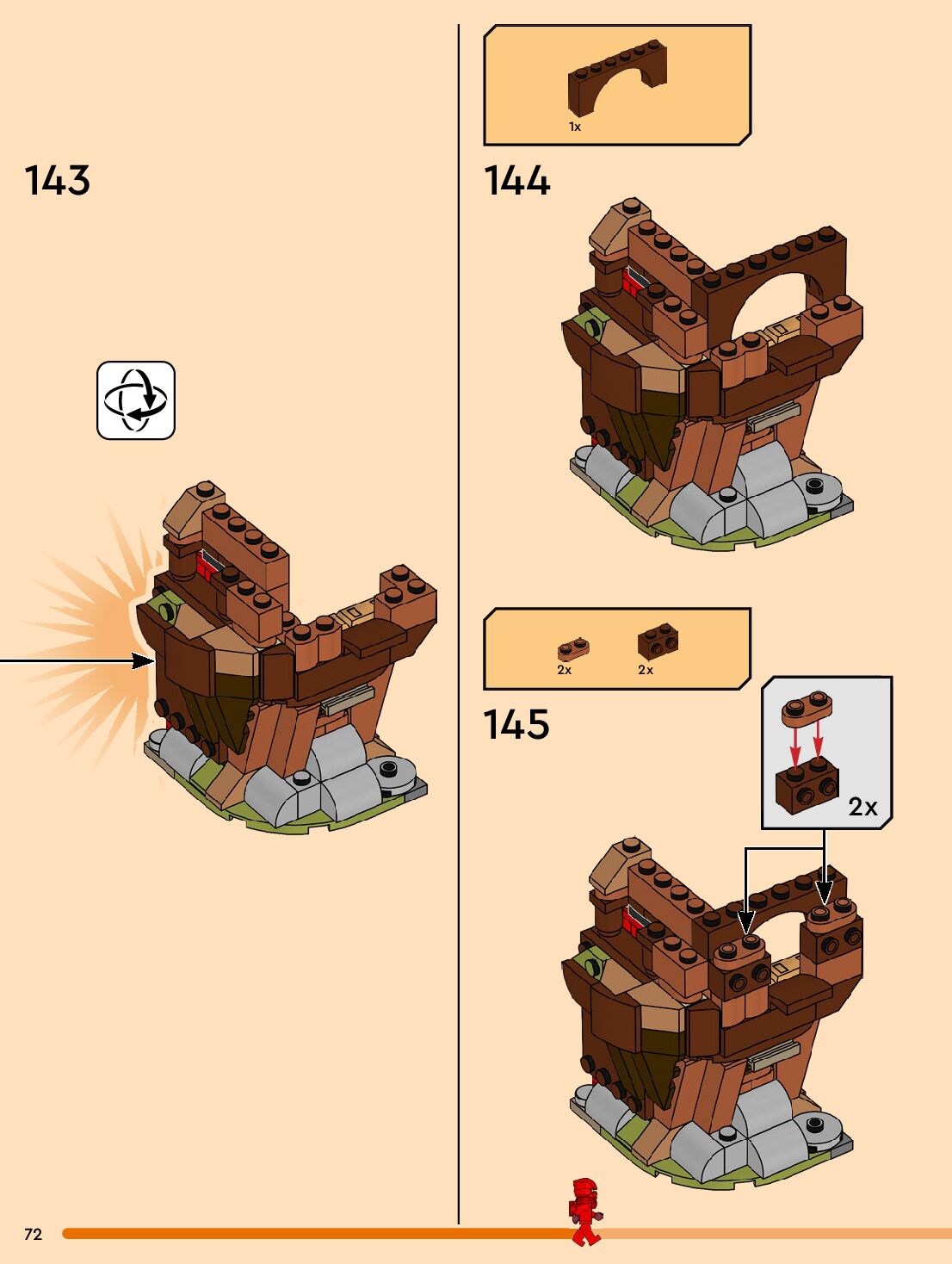 143

1x

144

2x
2x

145

2x

72