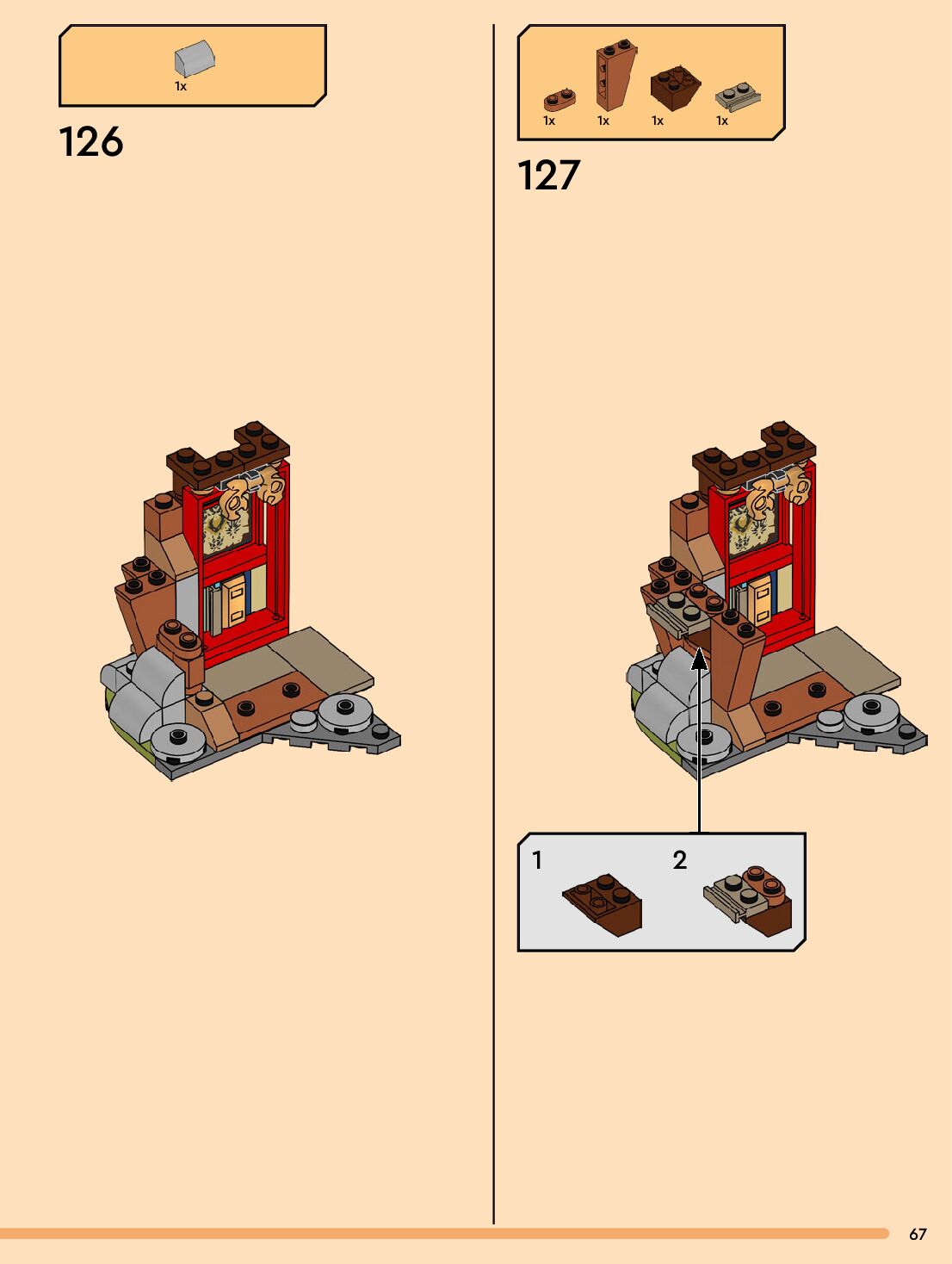 1x

126

1x 1x 1x 1x

127

1

2

67