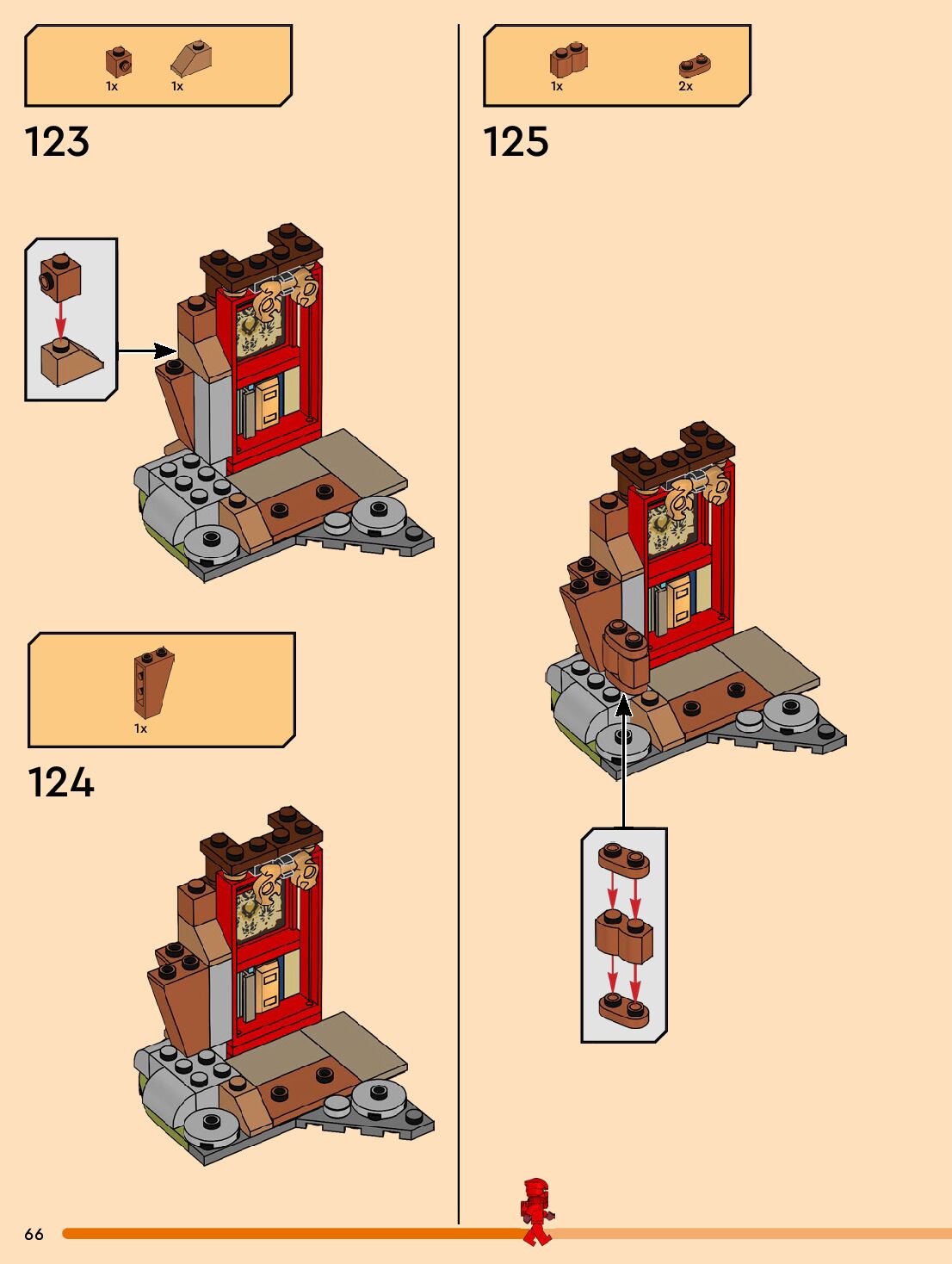 1x 1x

123

1x

124

1x 2x

125

66