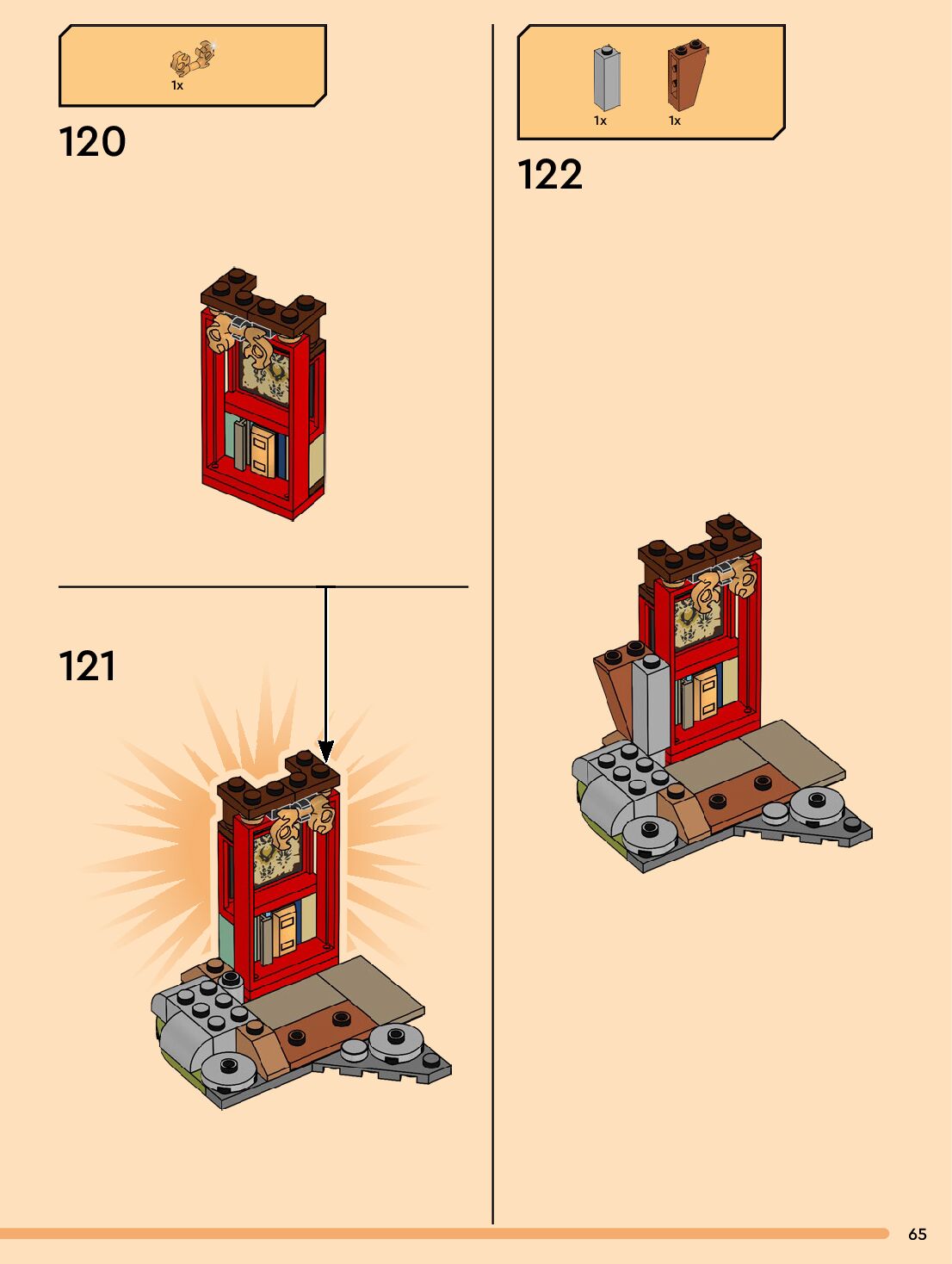 1x

120

121

1x 1x

122

65