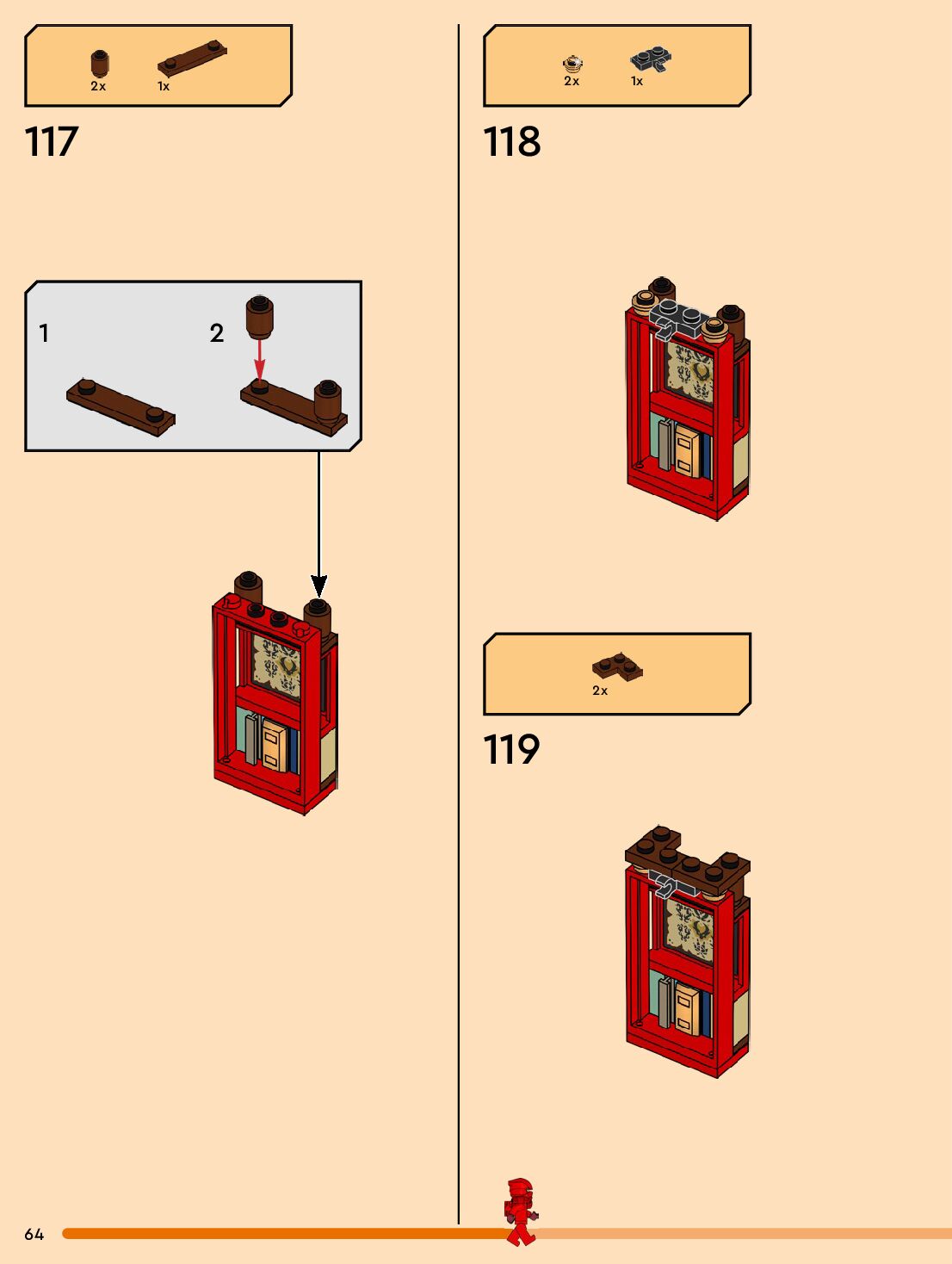 2x 1x

117

1 2

2x 1x

118

2x

119

64