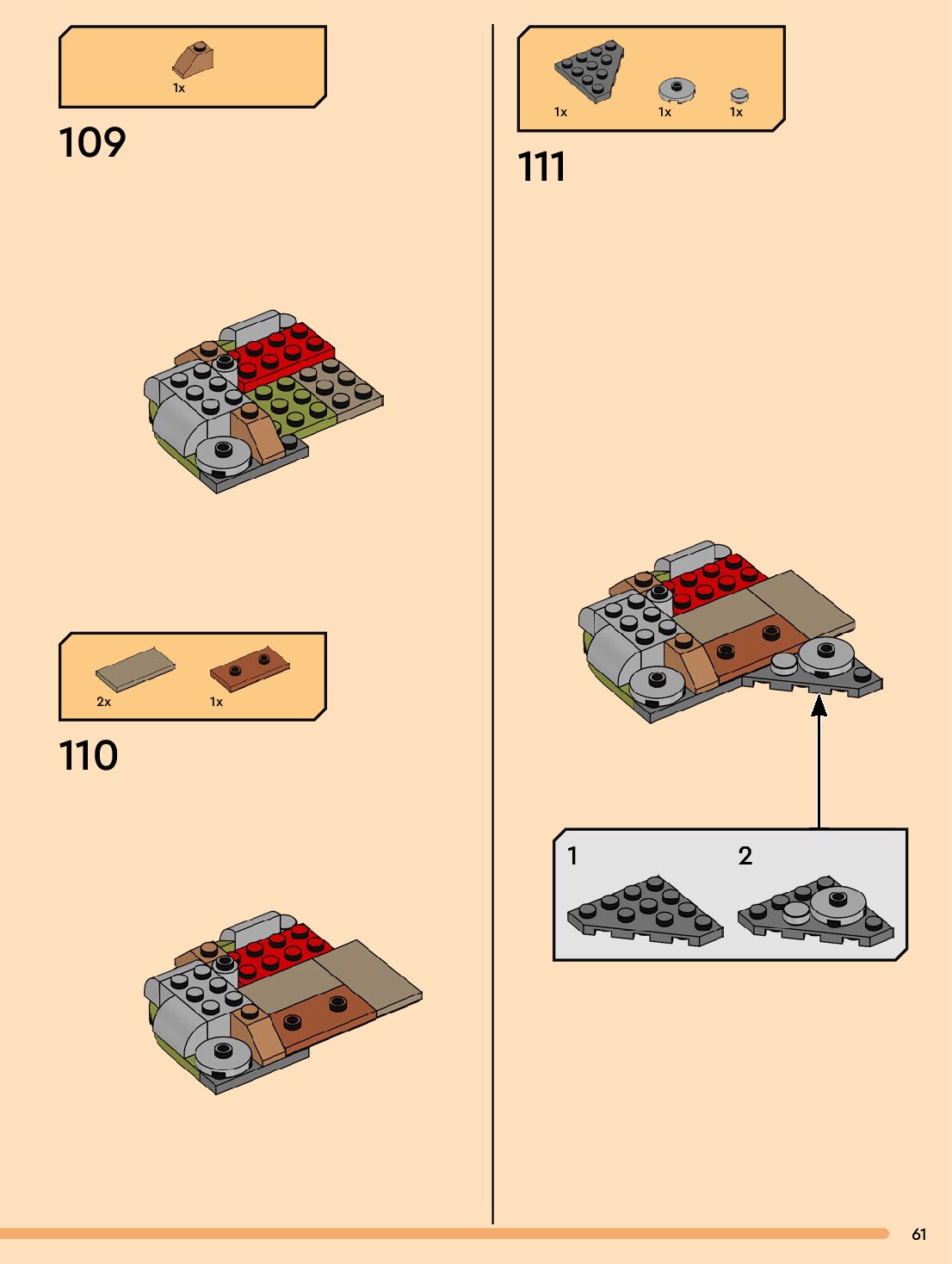 1x

109

2x 1x

110

1x 1x 1x

111

1

2

61