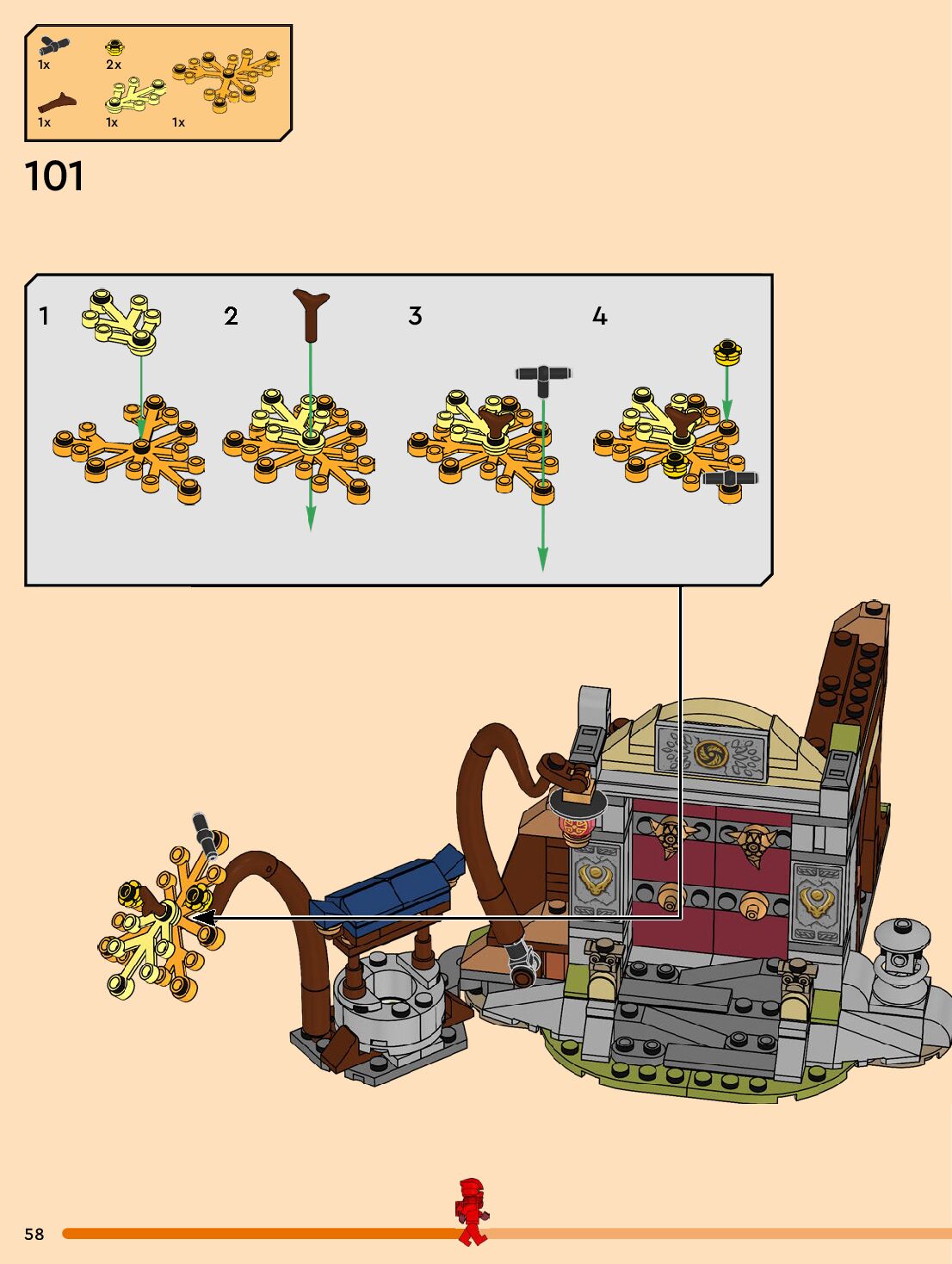 1x 2x

1x 1x 1x

101

1

2

3

4

58