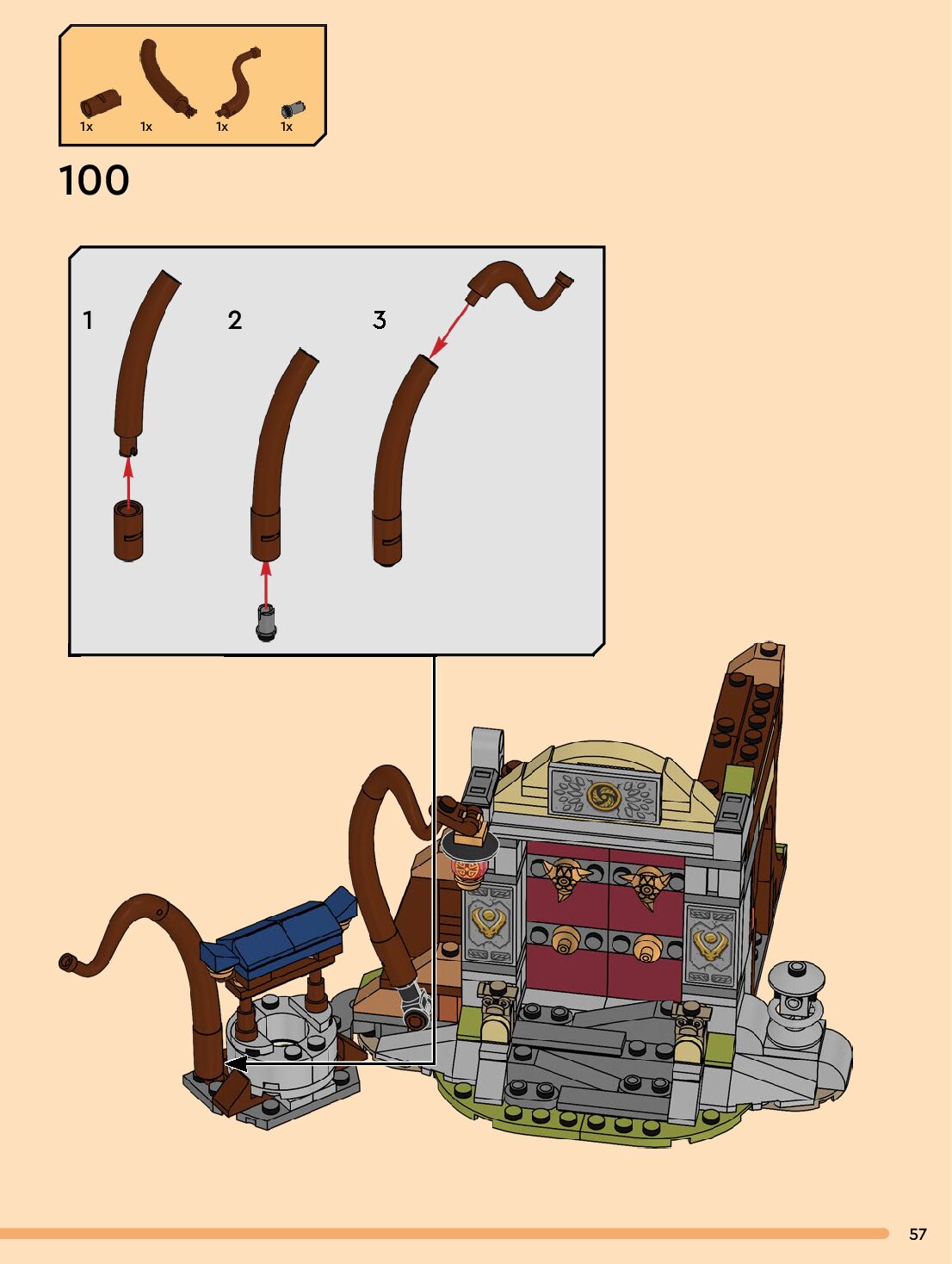 1x 1x 1x 1x

100

1

2

3

57