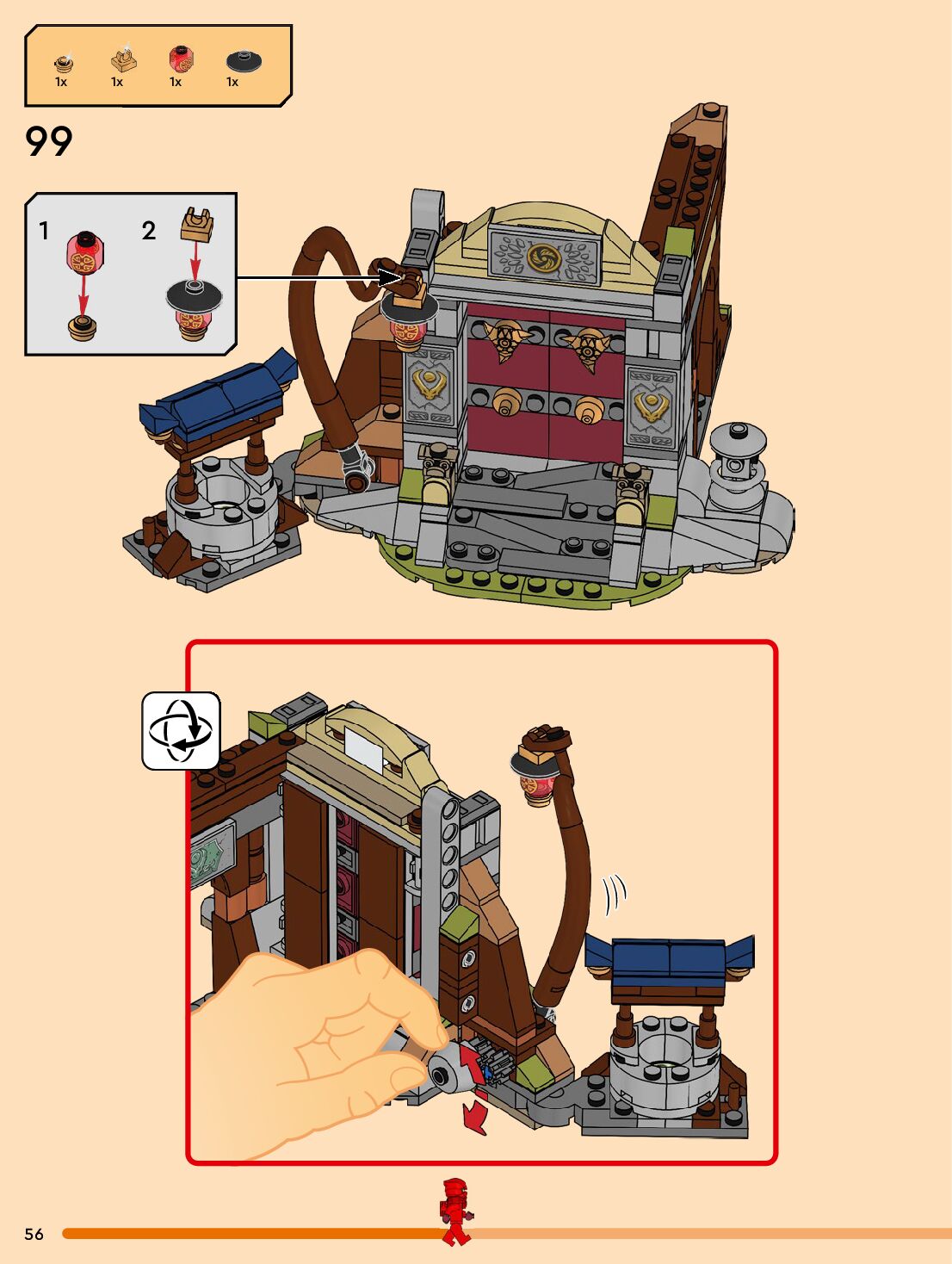 1x 1x 1x 1x

99

1 2

56