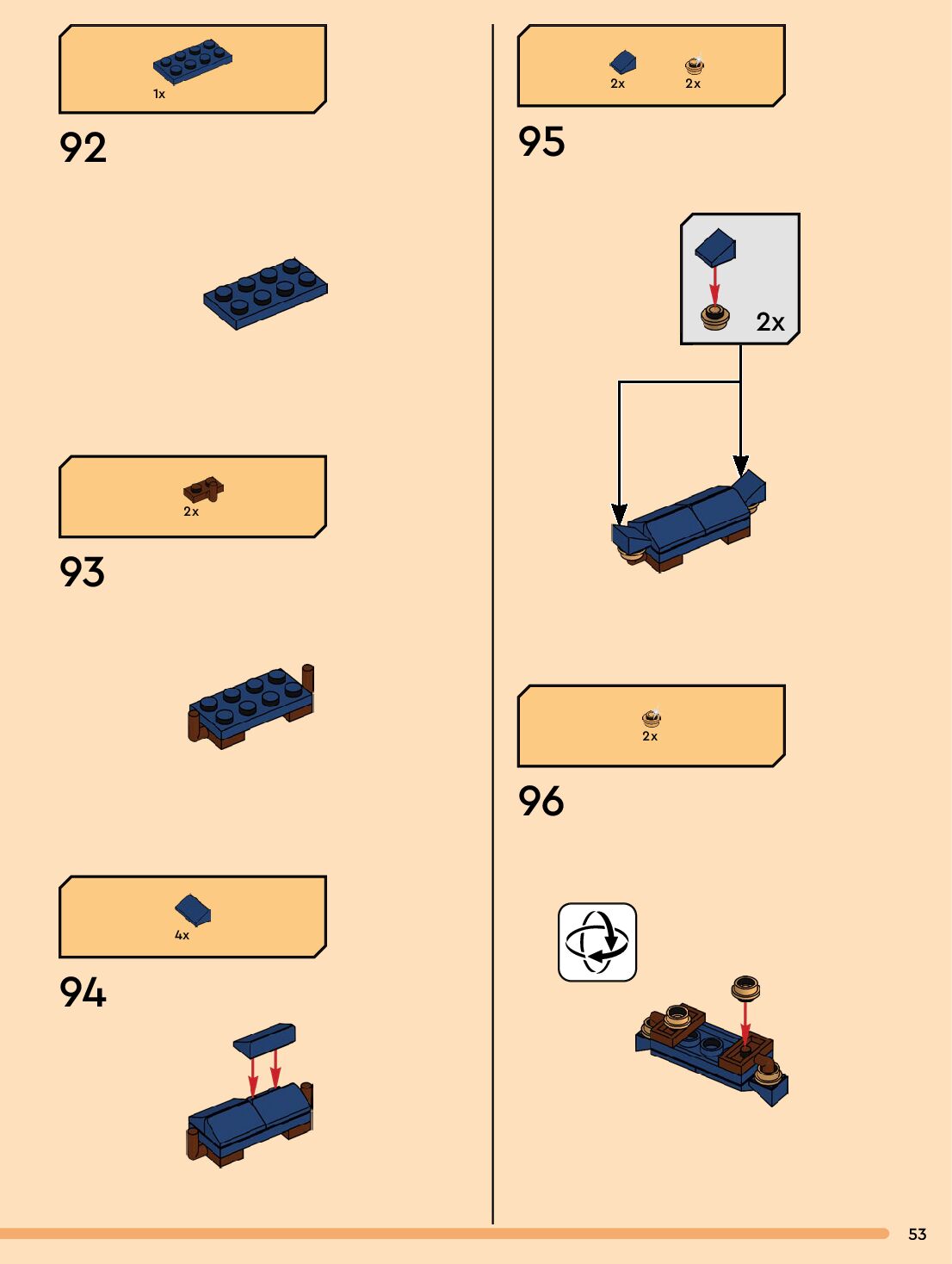 1x

92

2x

93

4x

94

2x 2x

95

2x

2x

96

53