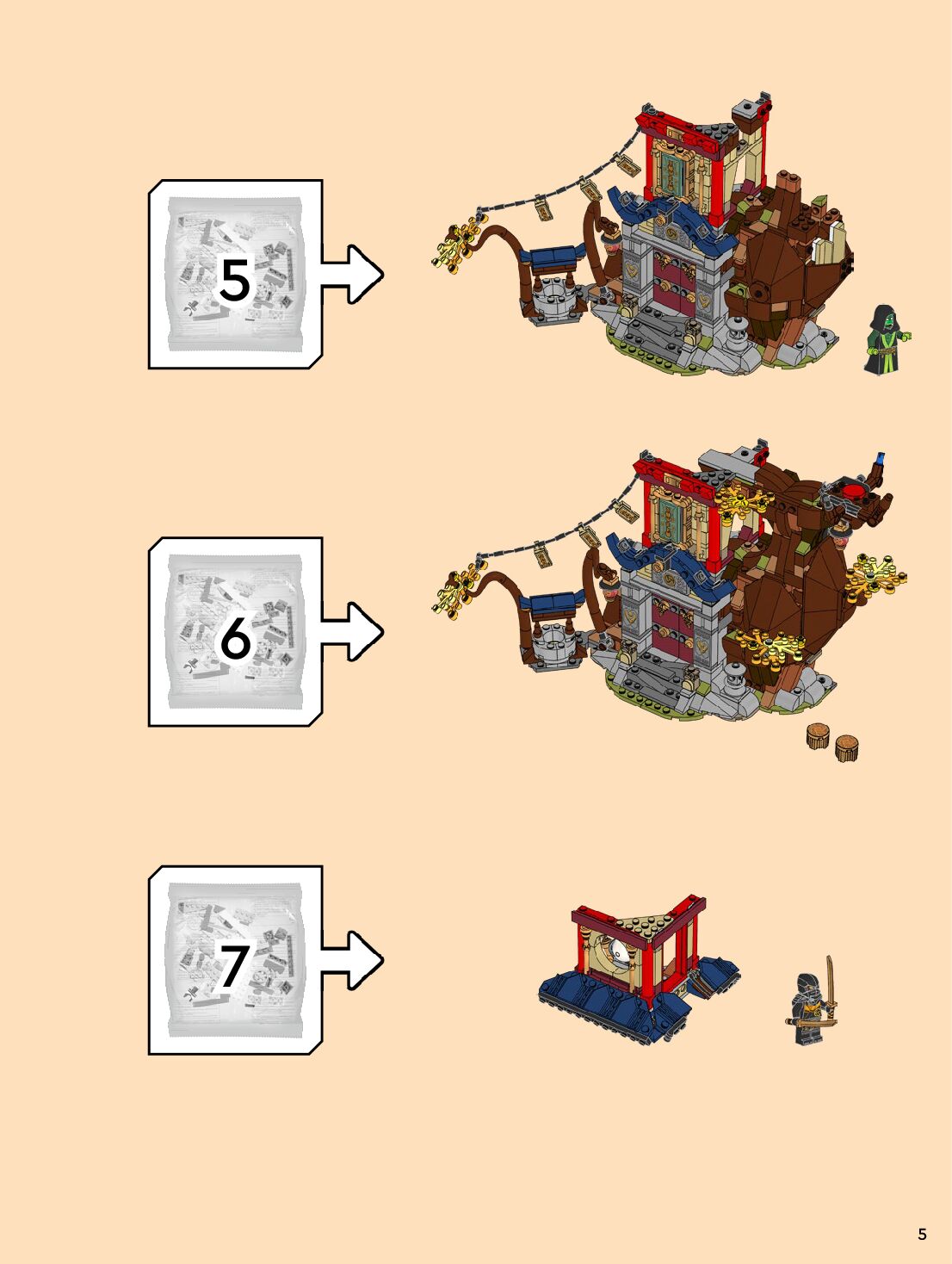 5

6

7

5