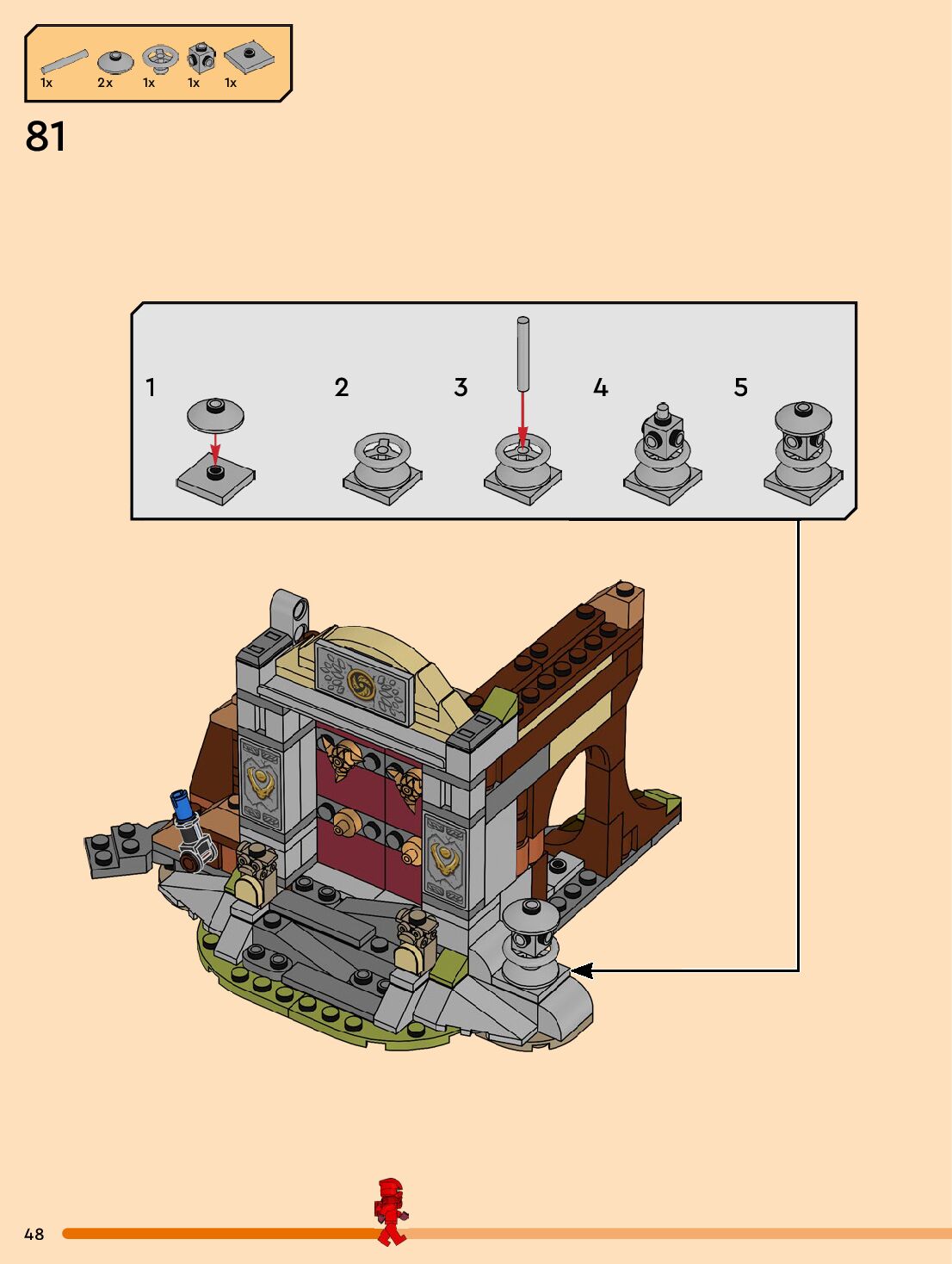 1x 2x 1x 1x 1x

81

1

2

3

4

5

48