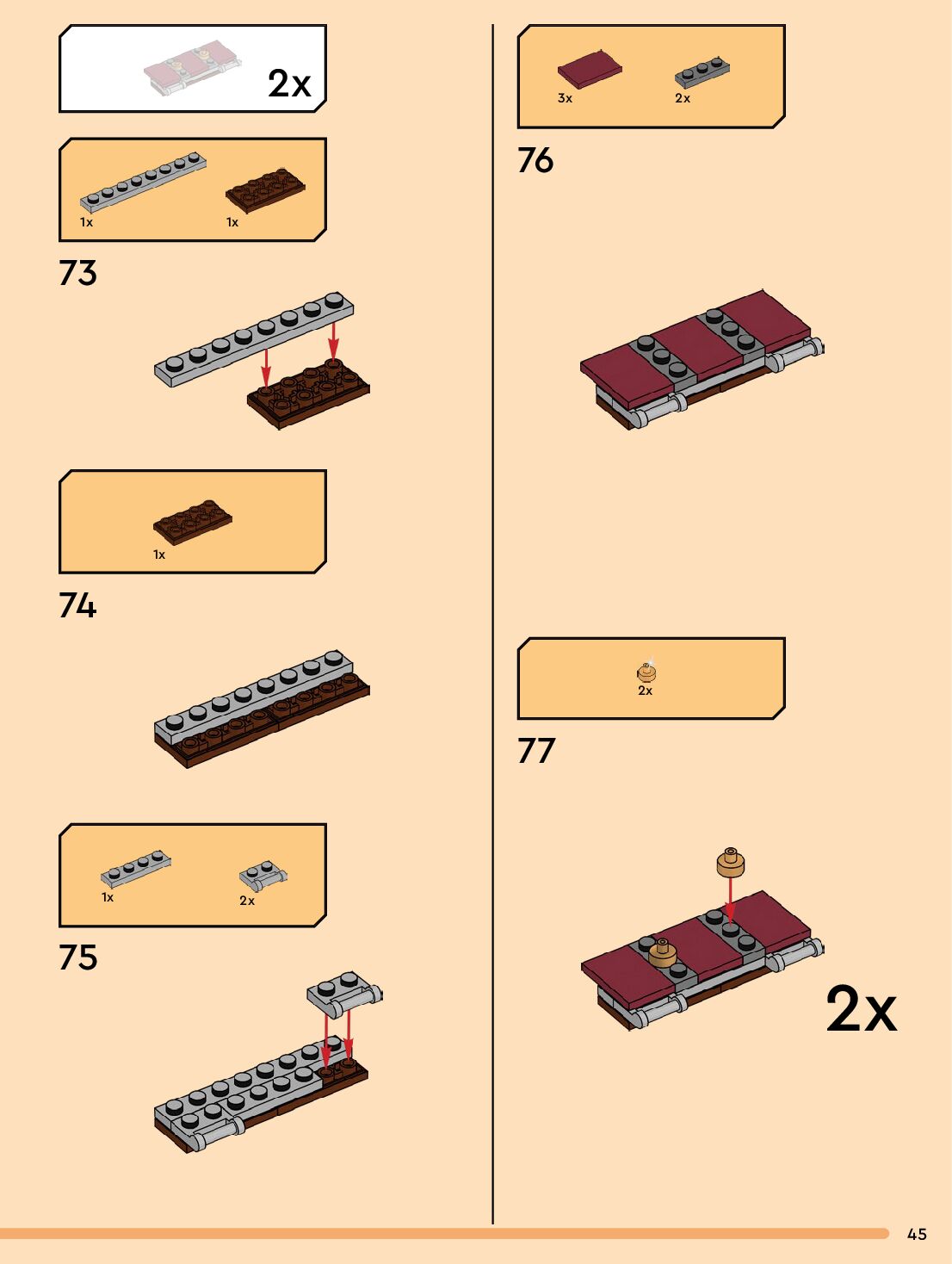 2x

1x 1x

73

1x

74

1x 2x

75

3x 2x

76

2x

77

2x

45