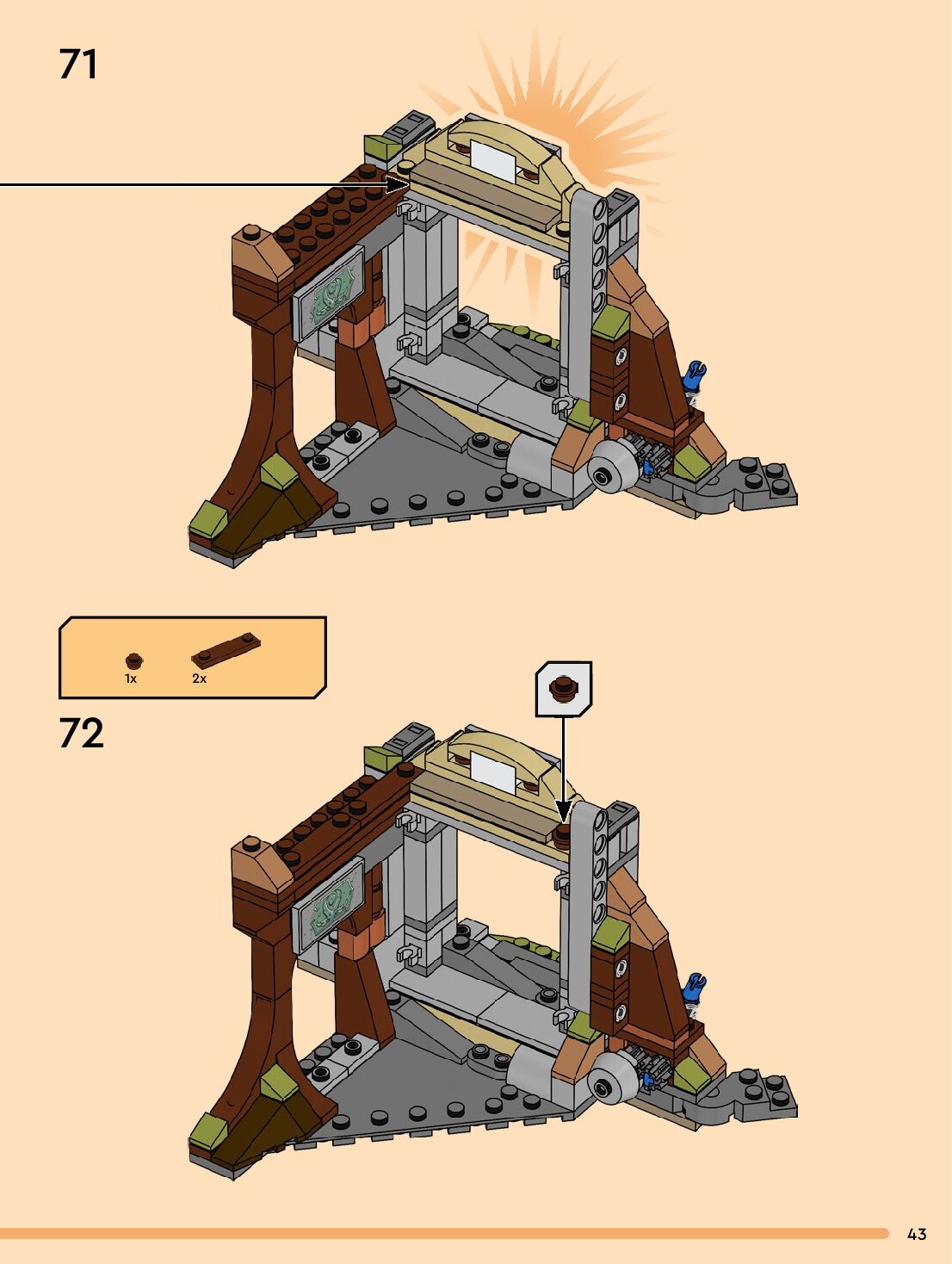 71

1x 2x

72

43