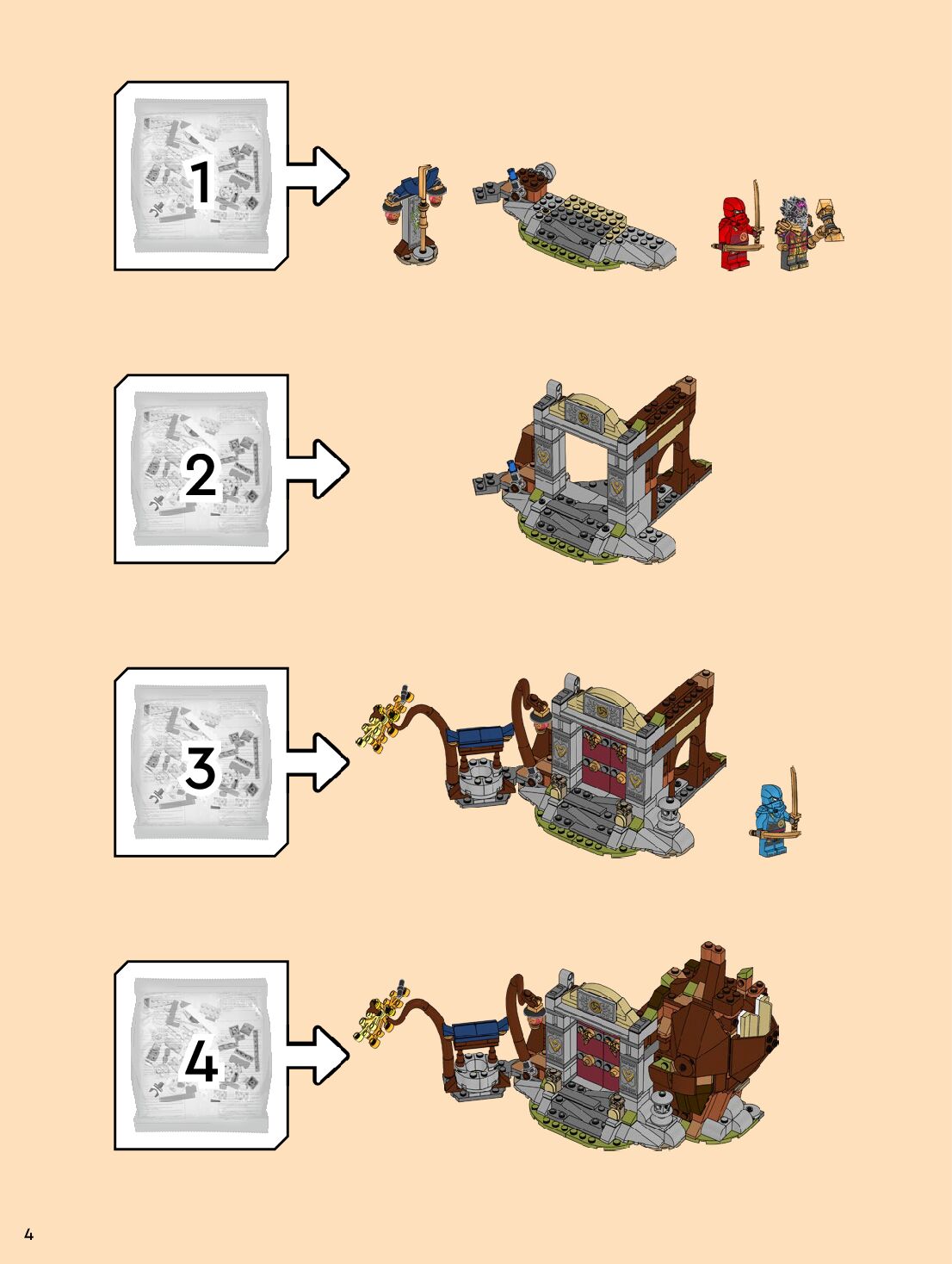 1

2

3

4

4