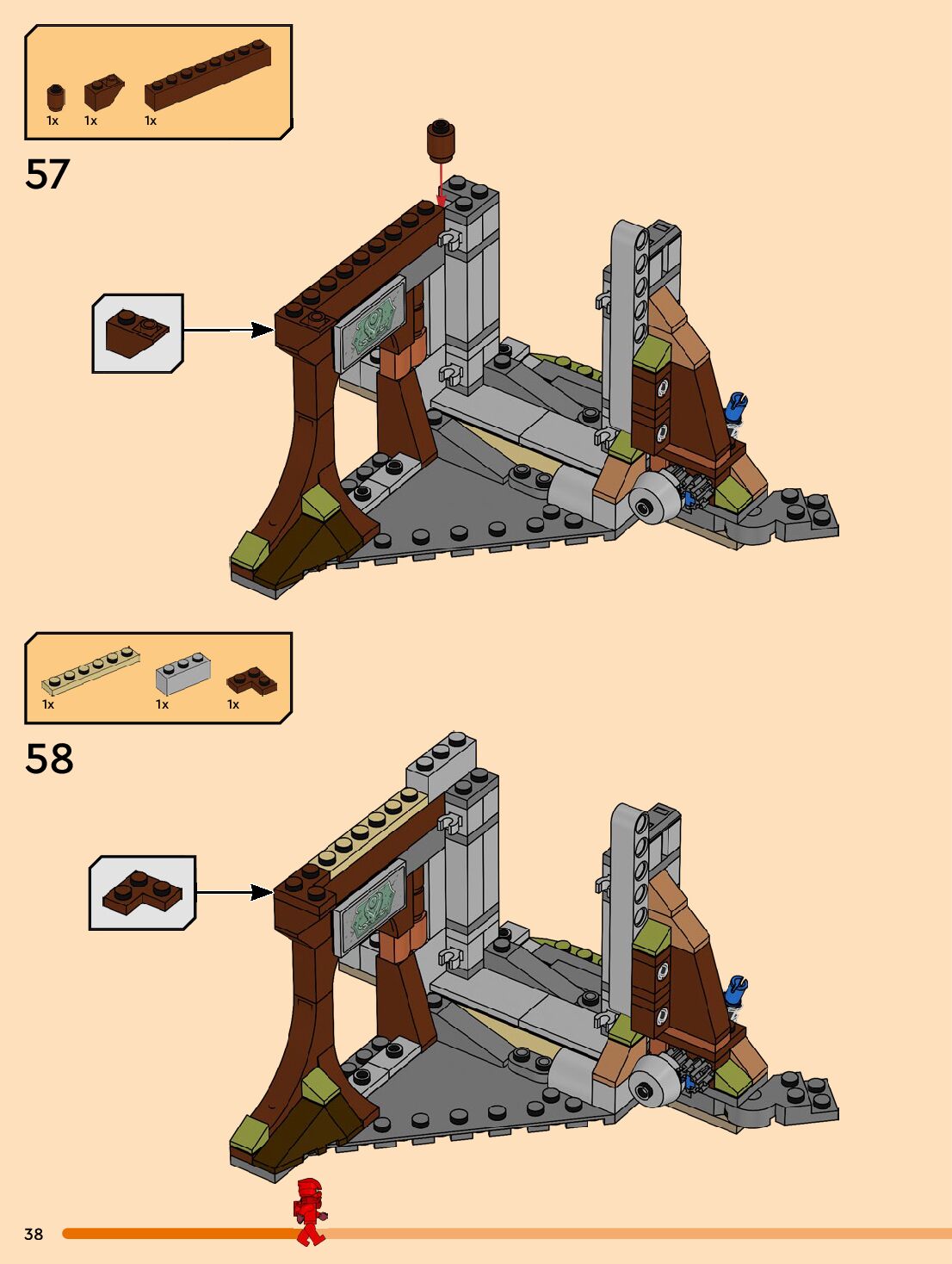 1x 1x 1x

57

1x 1x 1x

58

38