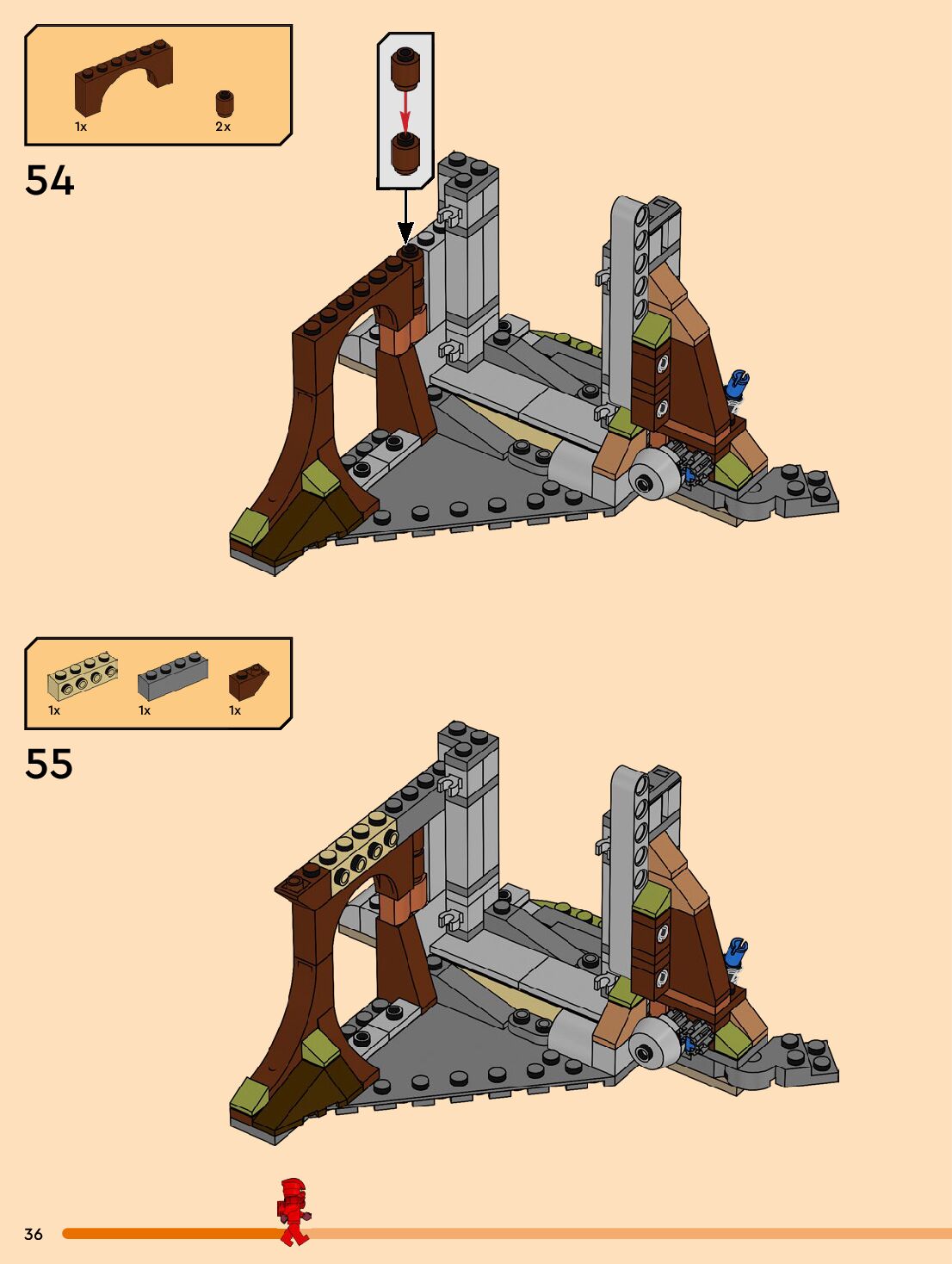 1x
2x

54

1x
1x
1x

55

36