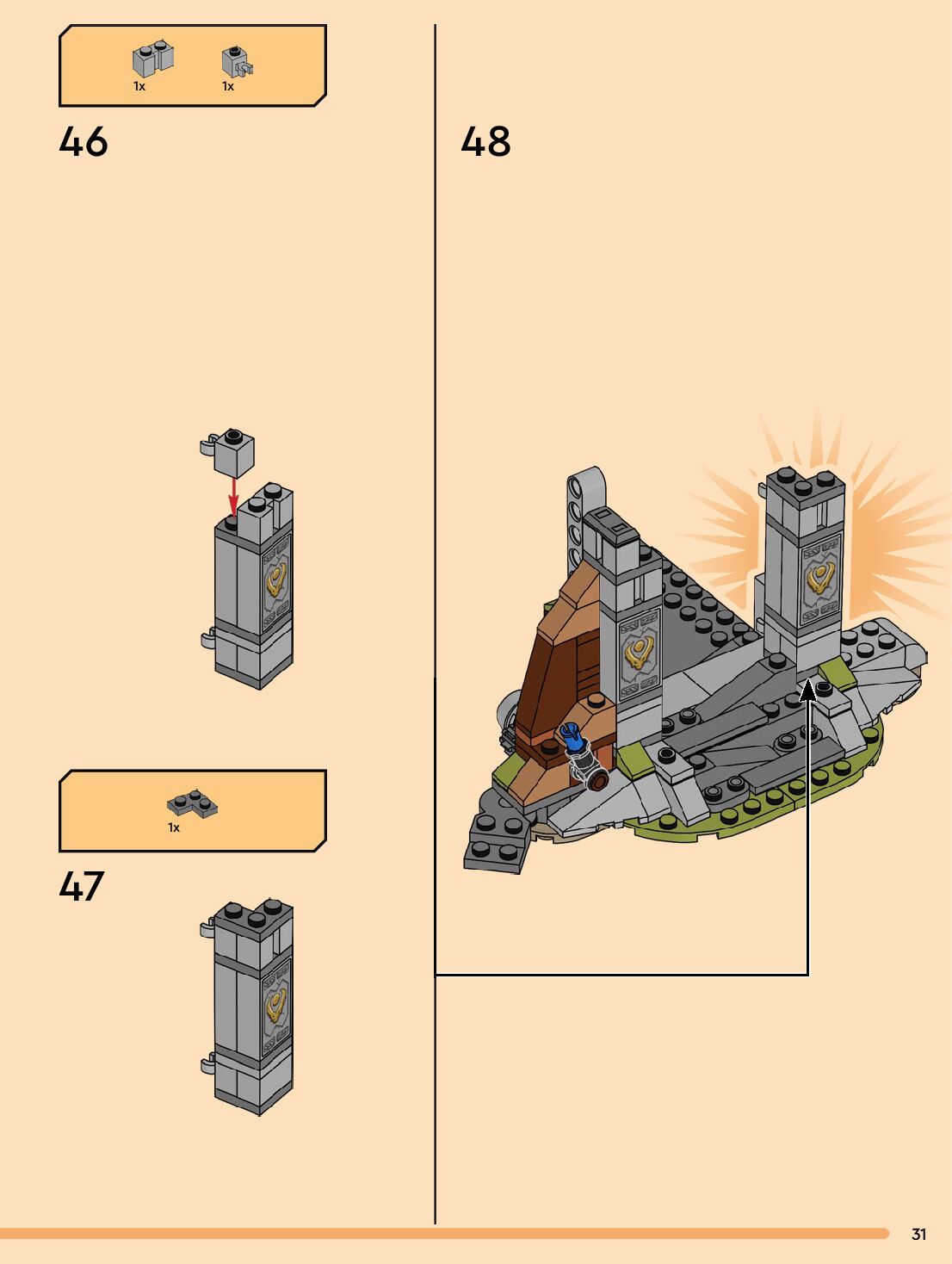 1x
1x

46

1x

47

48

31