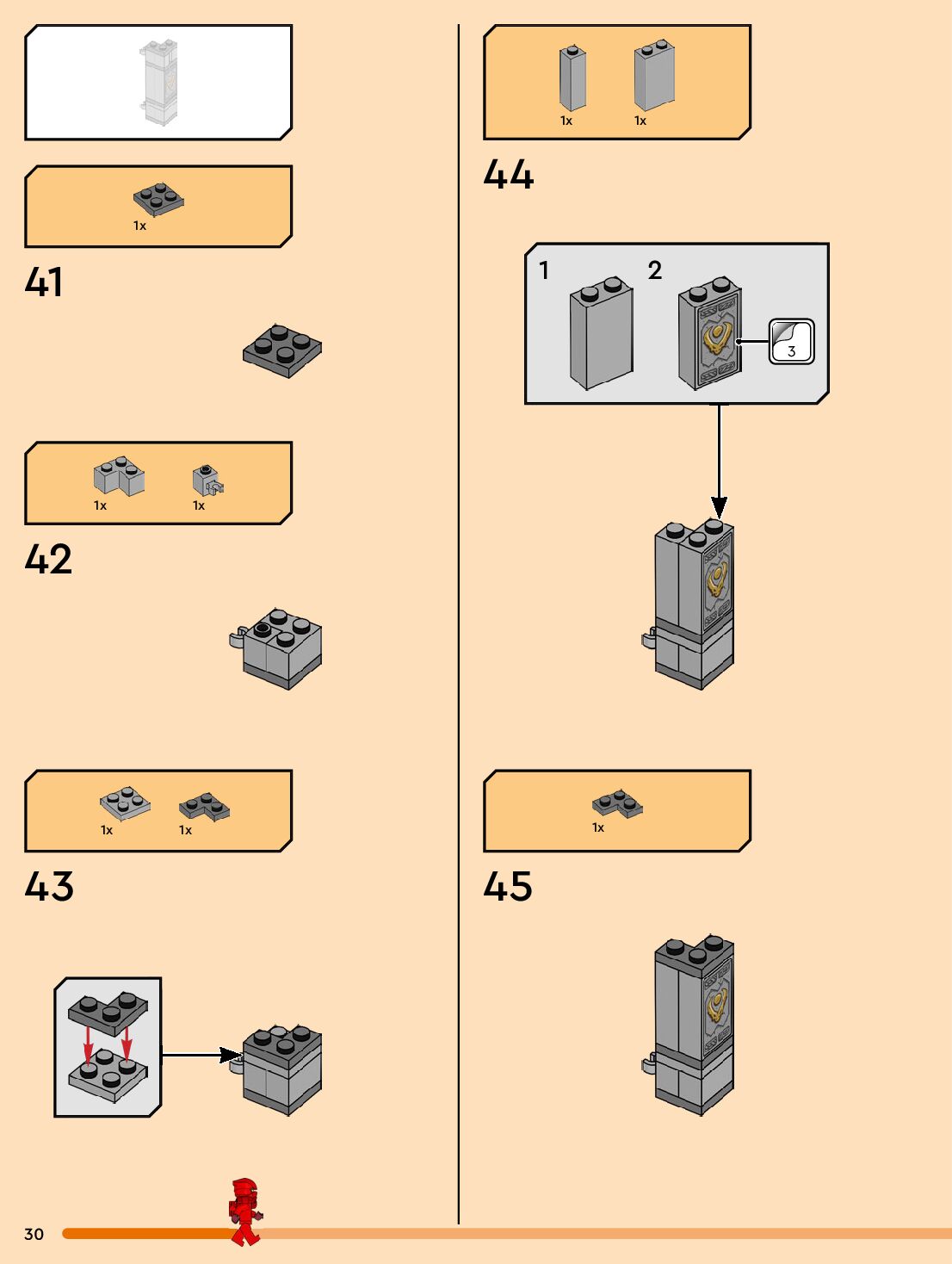 1x

41

1x 1x

42

1x 1x

43

1x 1x

44

1 2

3

1x

45

30