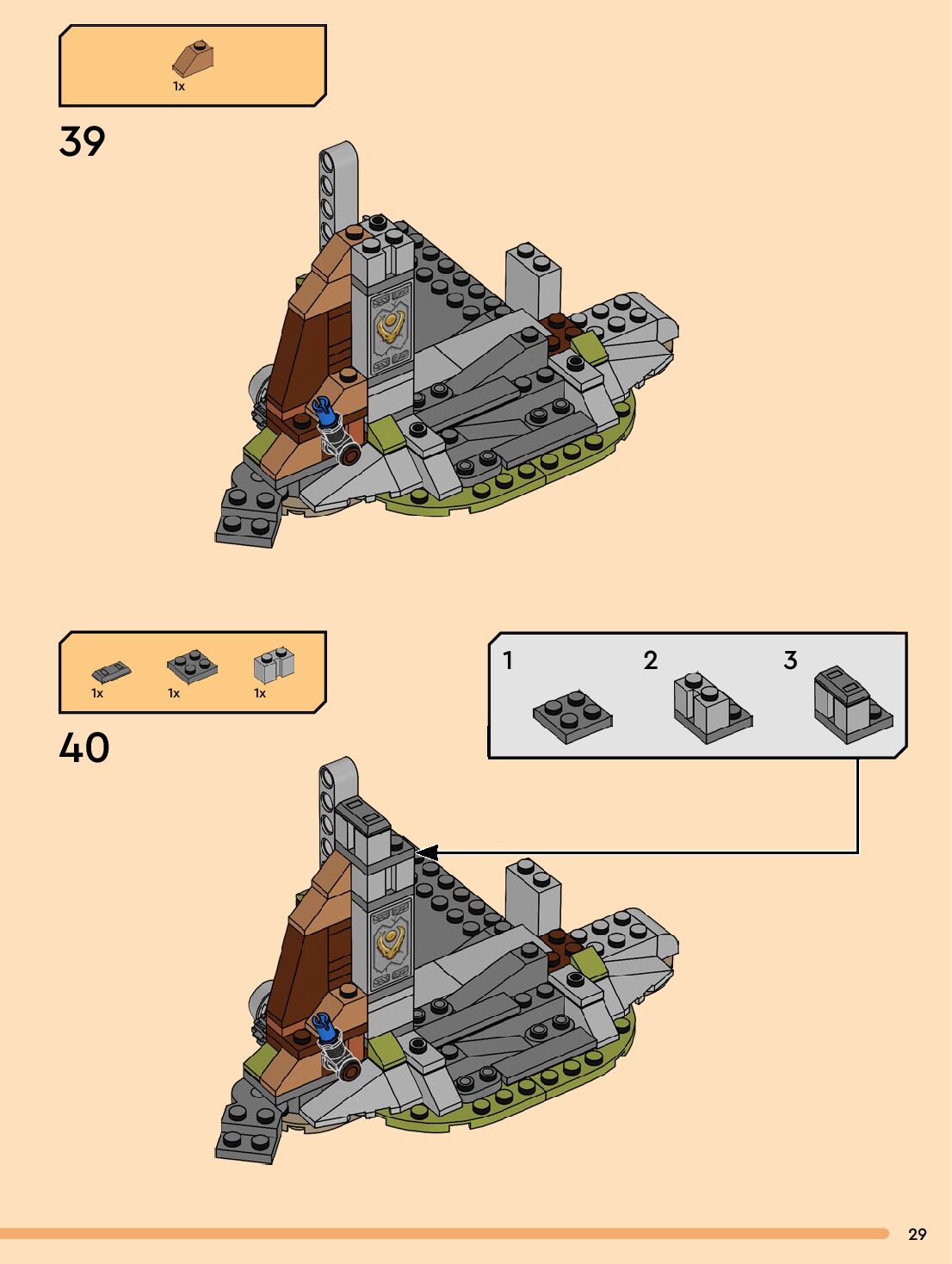 1x

39

1x 1x 1x

40

1

2

3

29