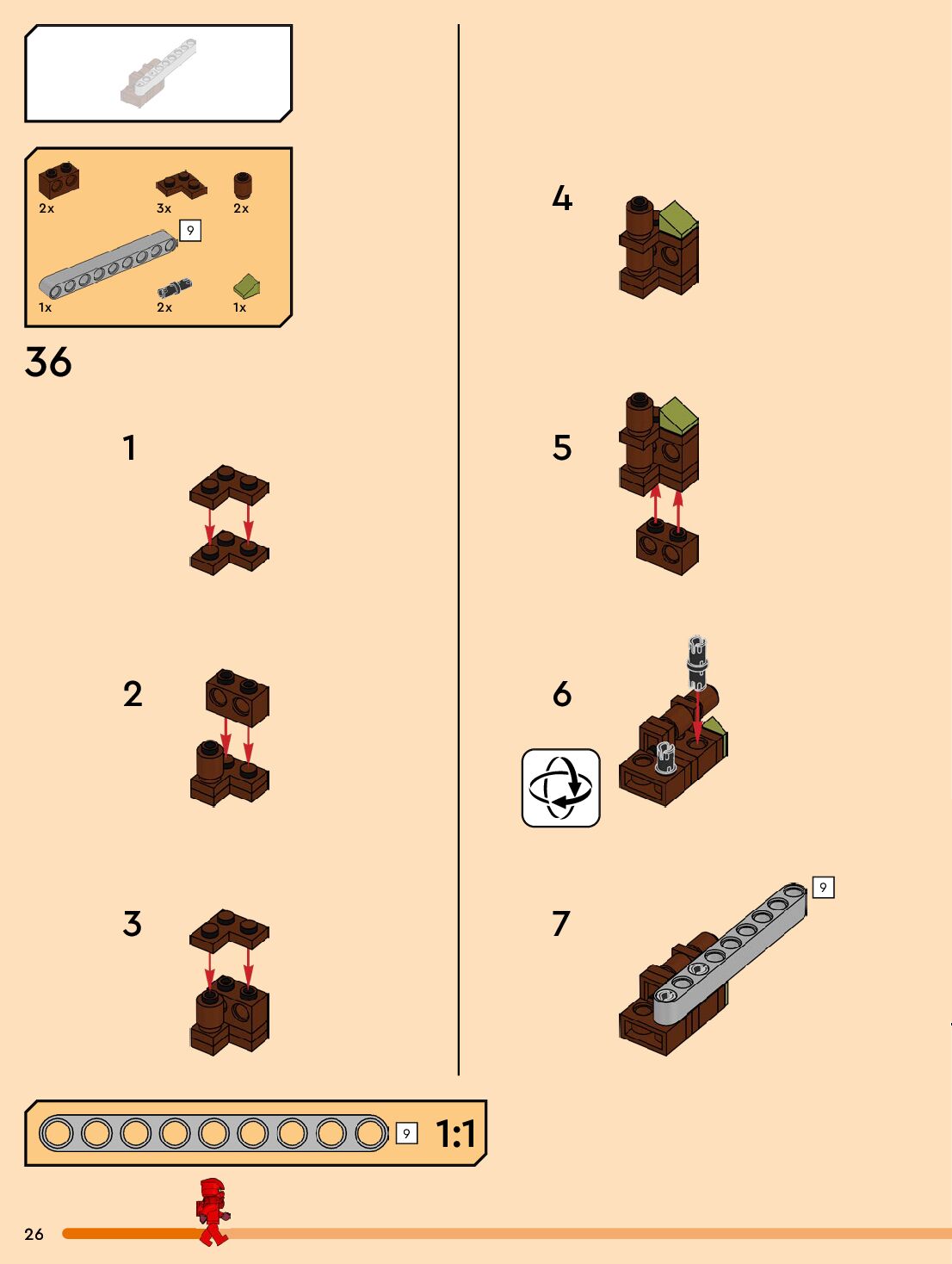 2x
3x
2x
9
1x
2x
1x

36

1

2

3

4

5

6

7

9

9 1:1

26