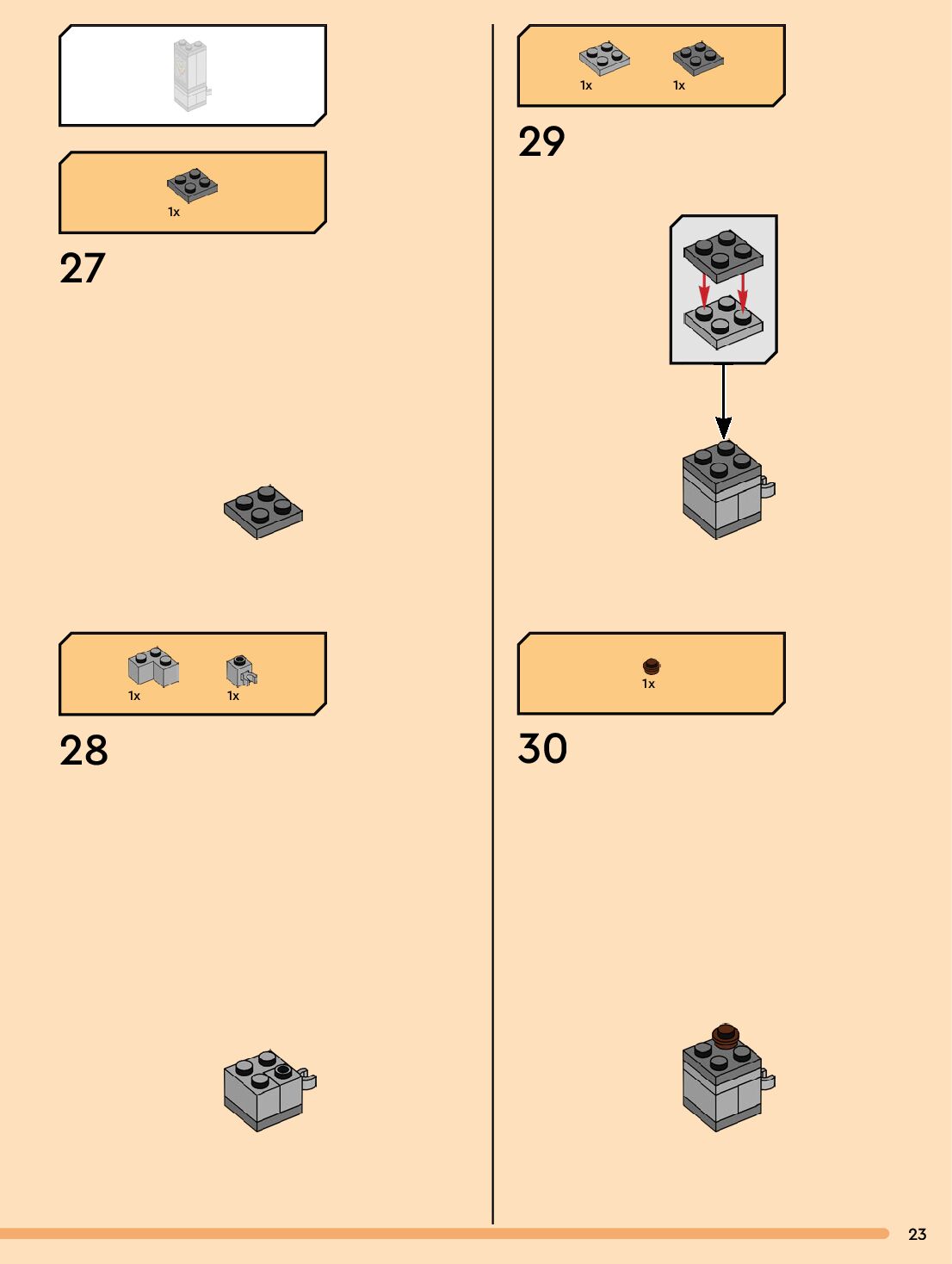 1x

27

1x 1x

28

1x 1x

29

1x

30

23