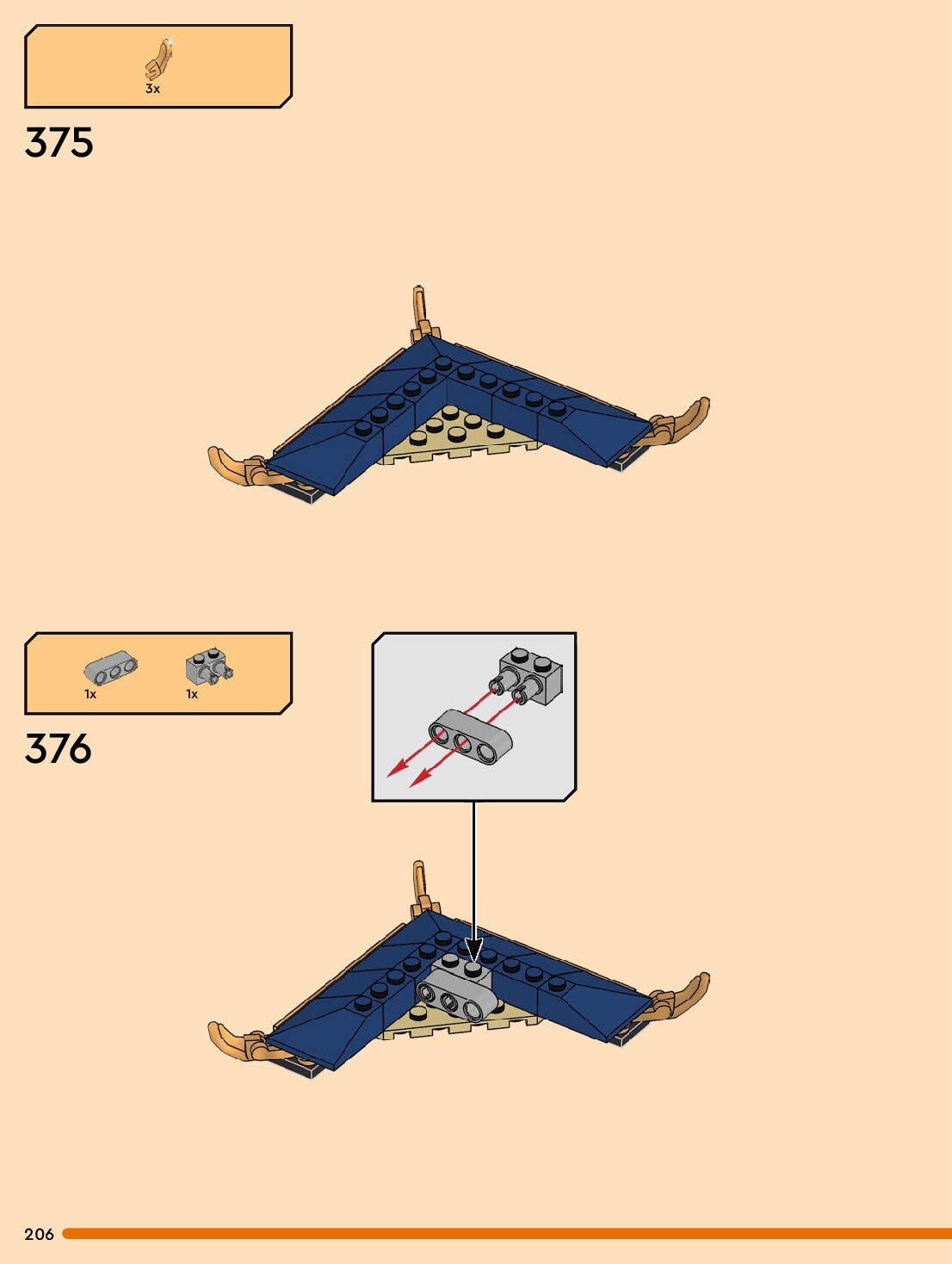 3x

375

1x

1x

376

206