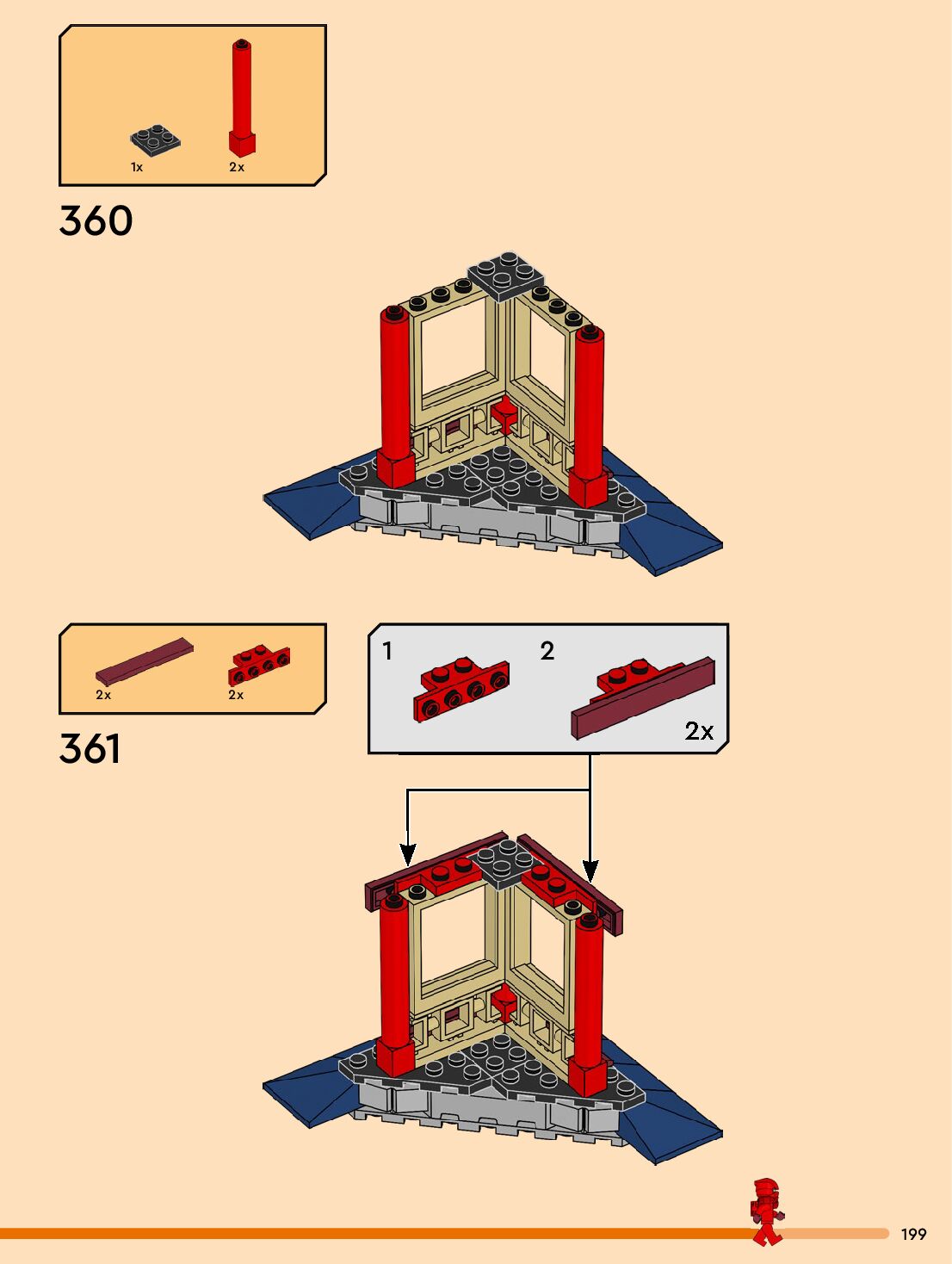 1x 2x

360

2x 2x

361

1 2

2x

199