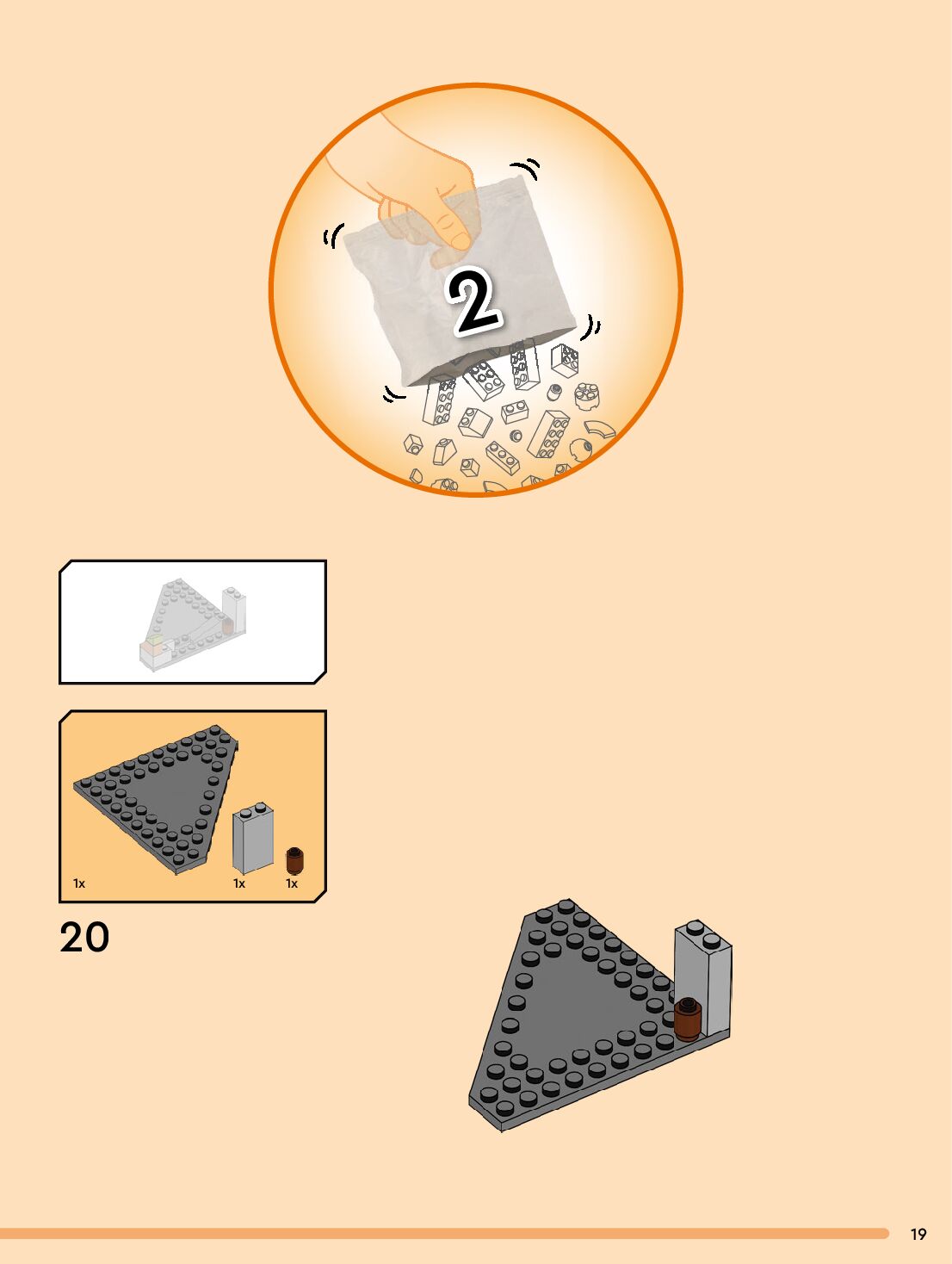 2

1x 1x 1x

20

19