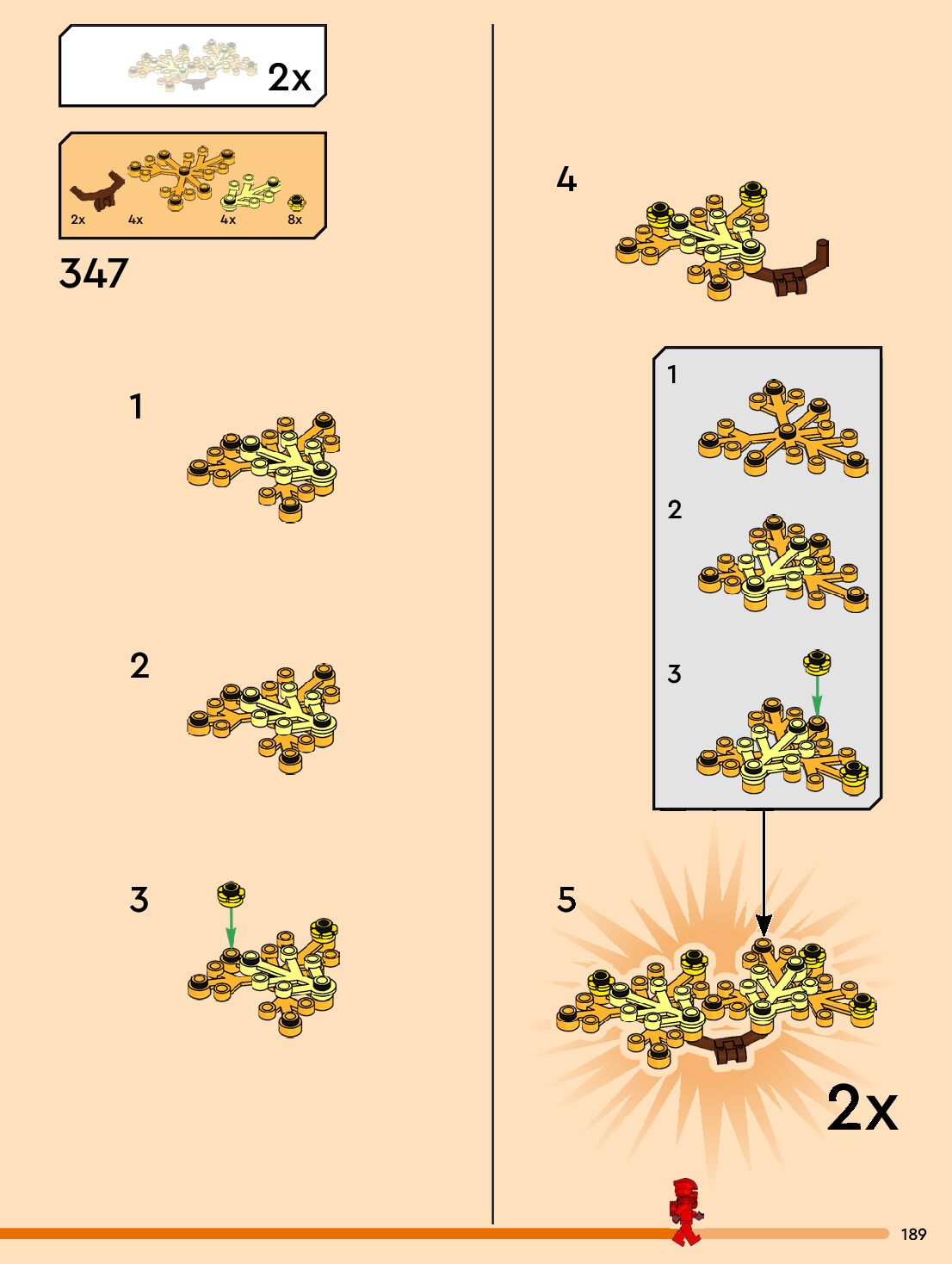 2x

2x 4x 4x 8x

347

1

2

3

4

1

2

3

5

2x

189