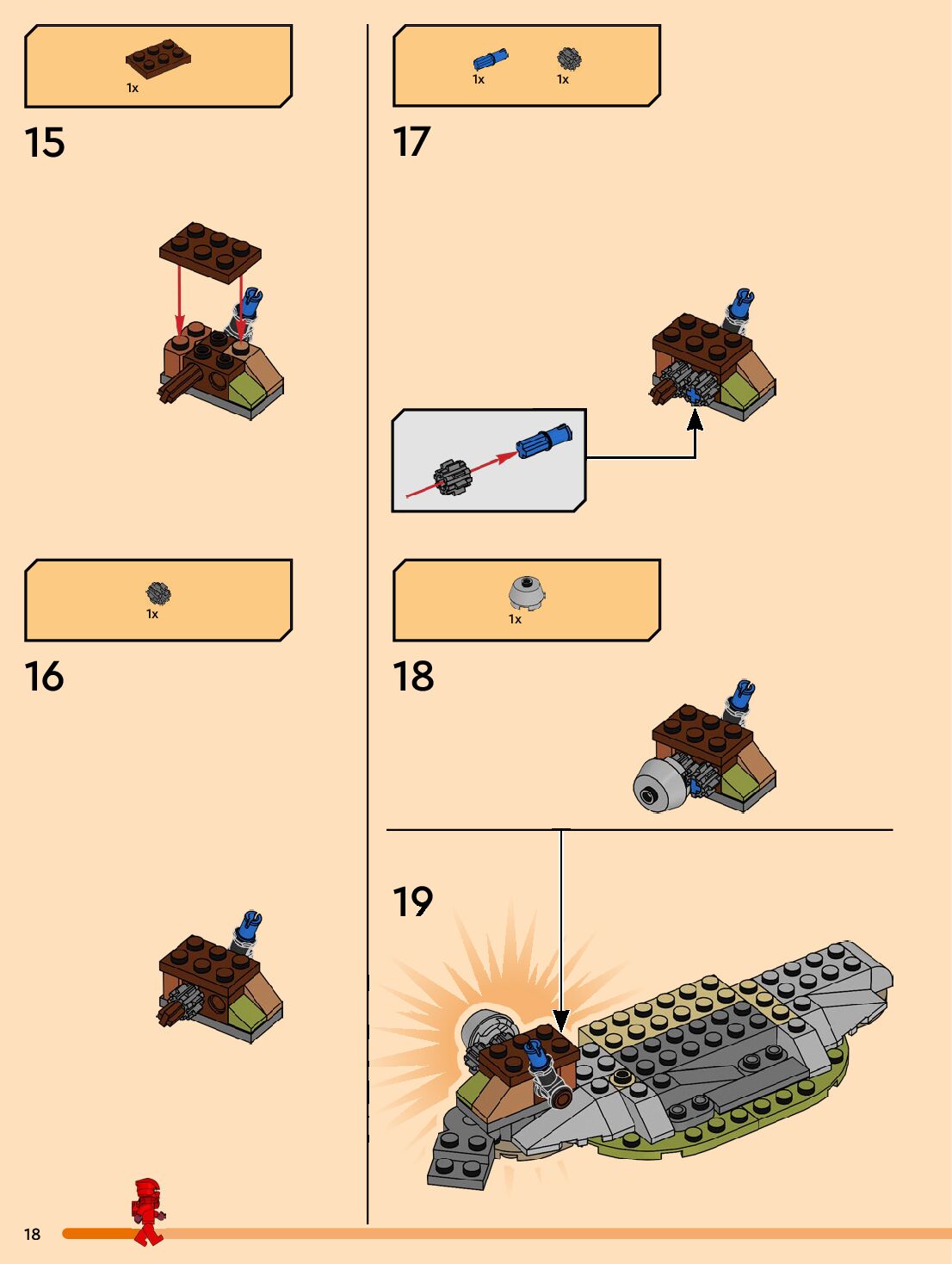 1x

15

1x

16

1x 1x

17

1x

18

19

18