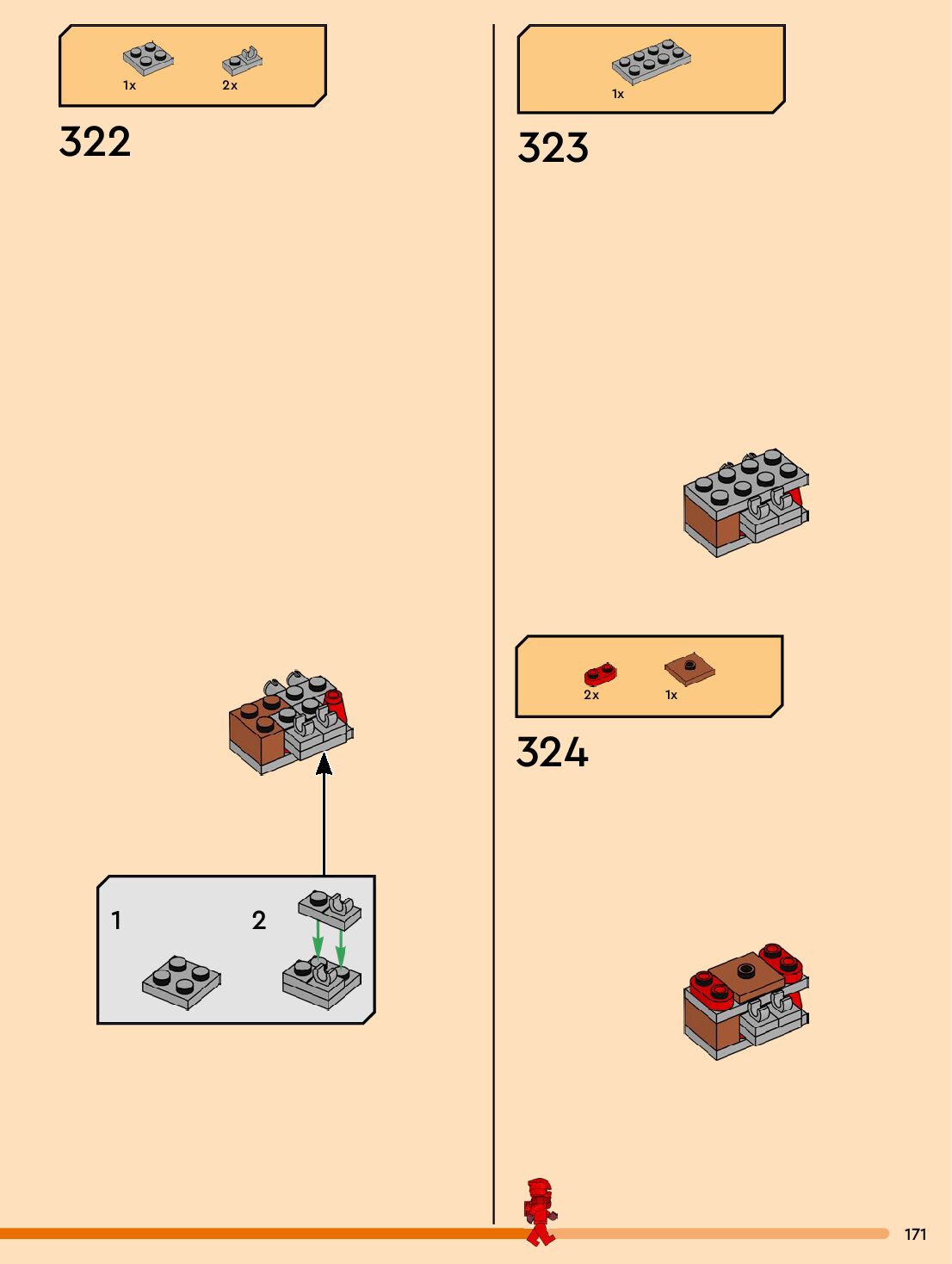 1x 2x

322

1 2

1x

323

2x 1x

324

171