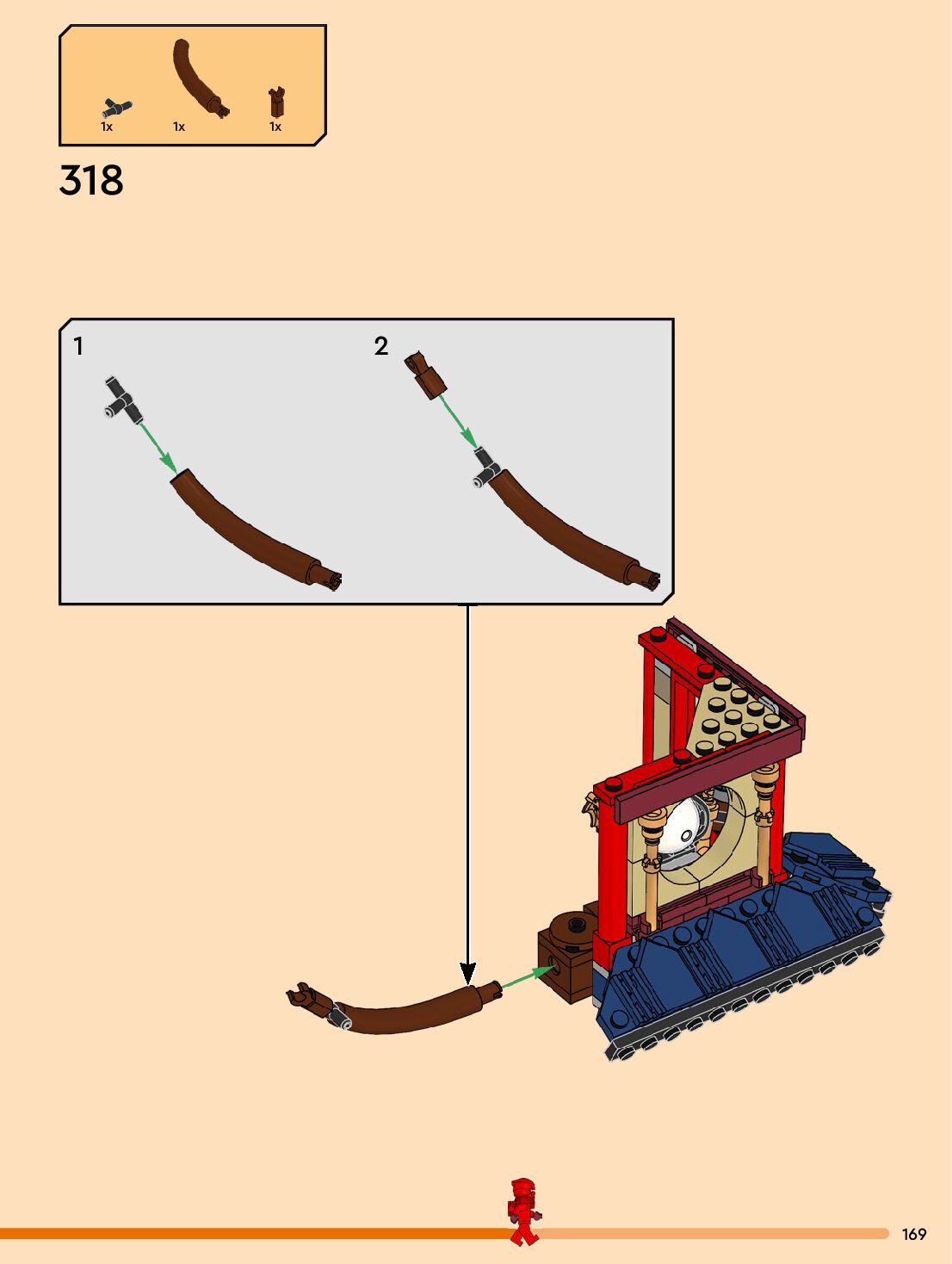 1x
1x
1x

318

1

2

169