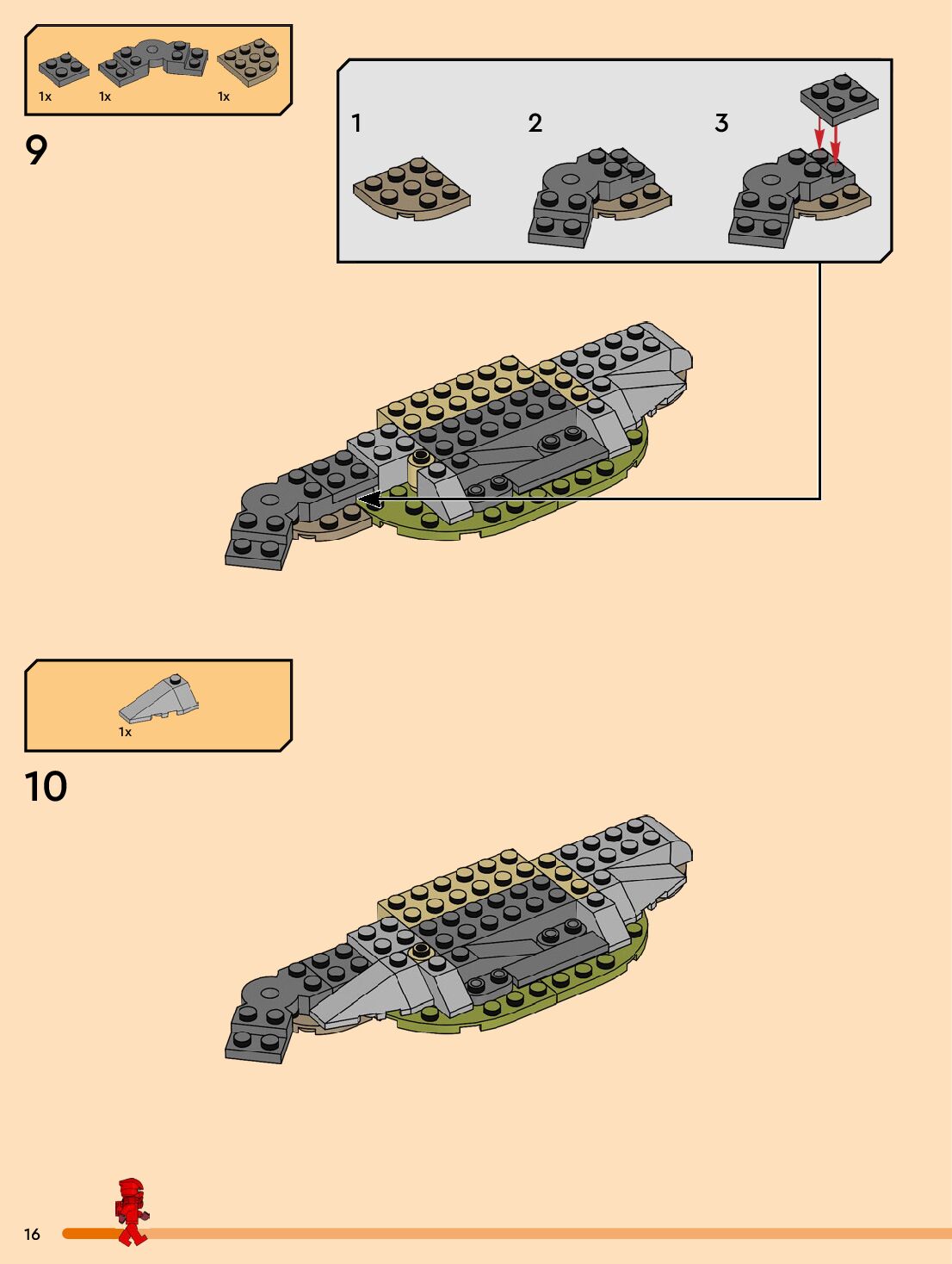 1x 1x 1x

9

1

2

3

1x

10

16