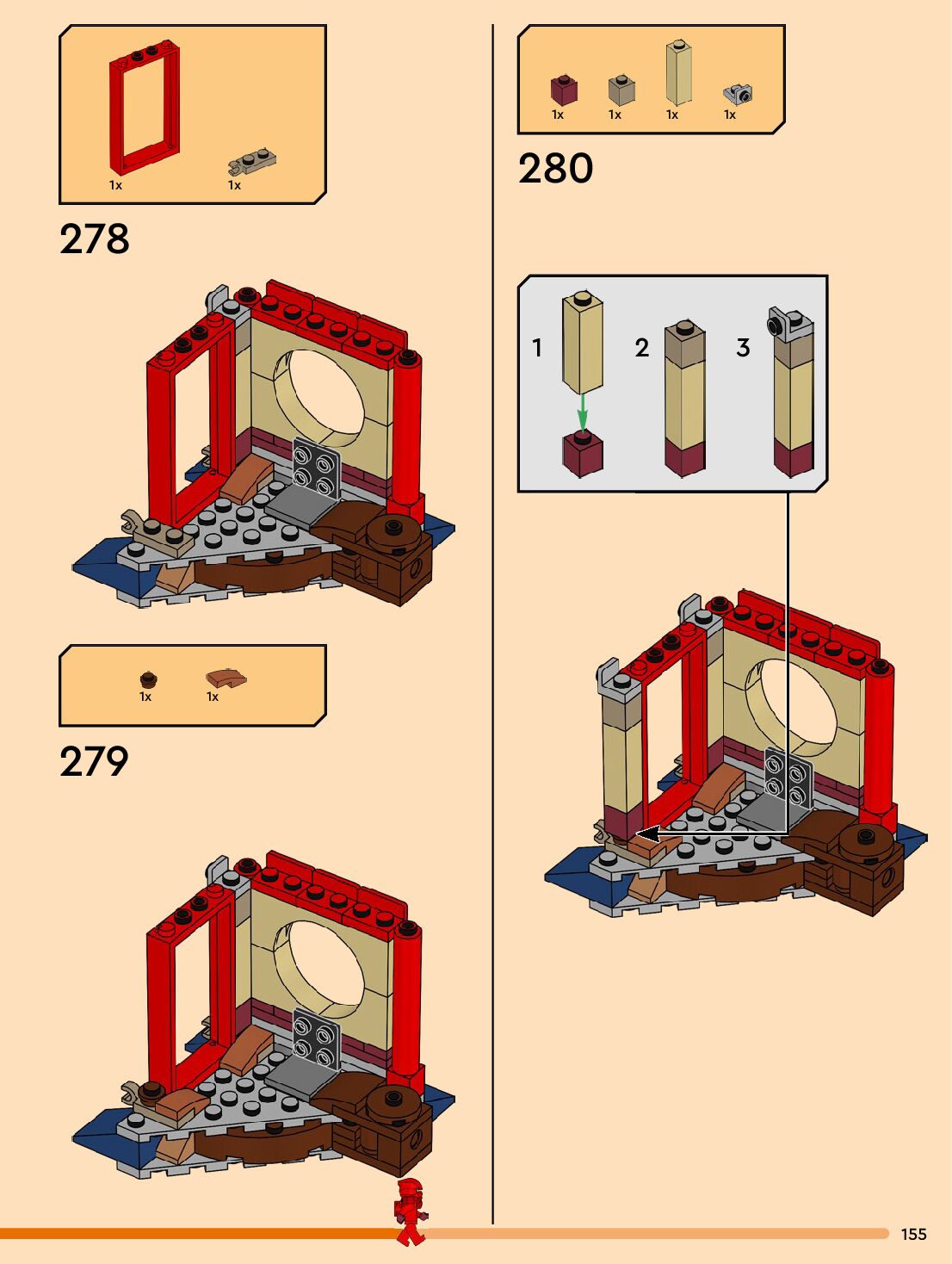 1x
1x

278

1x
1x

279

1x
1x
1x
1x

280

1
2
3

155