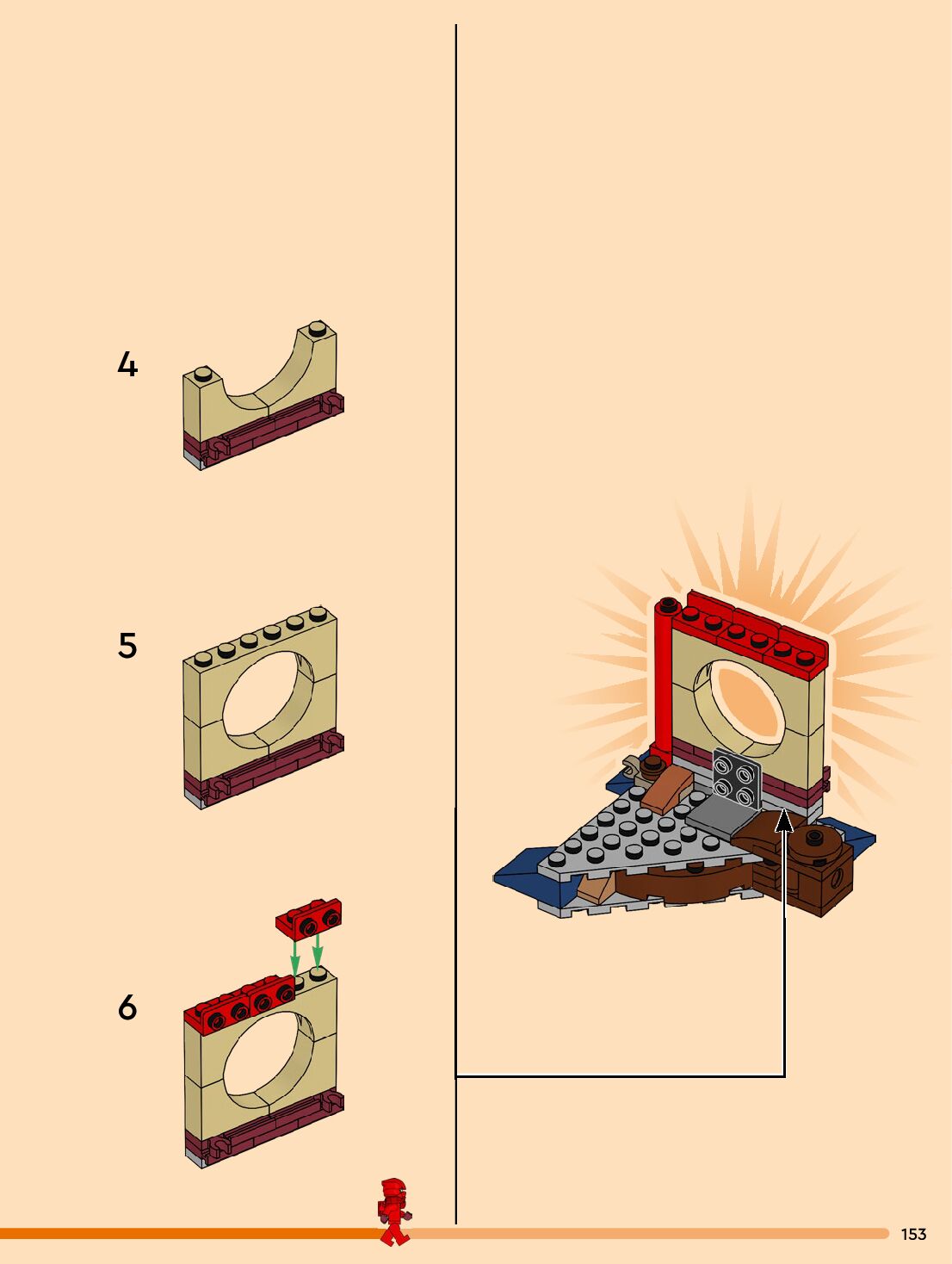 4

5

6

153