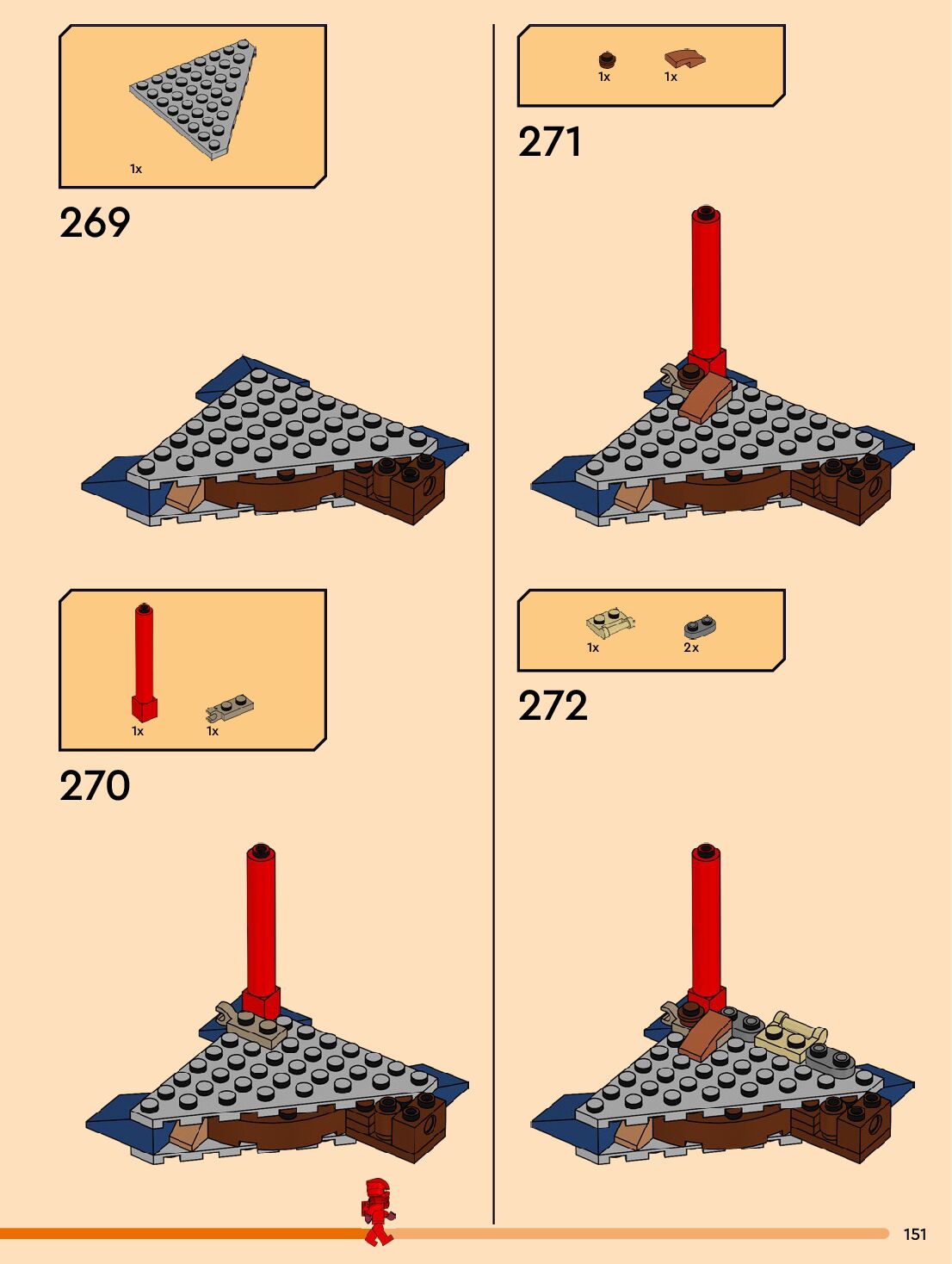 1x

269

1x 1x

270

1x 1x

271

1x 2x

272

151