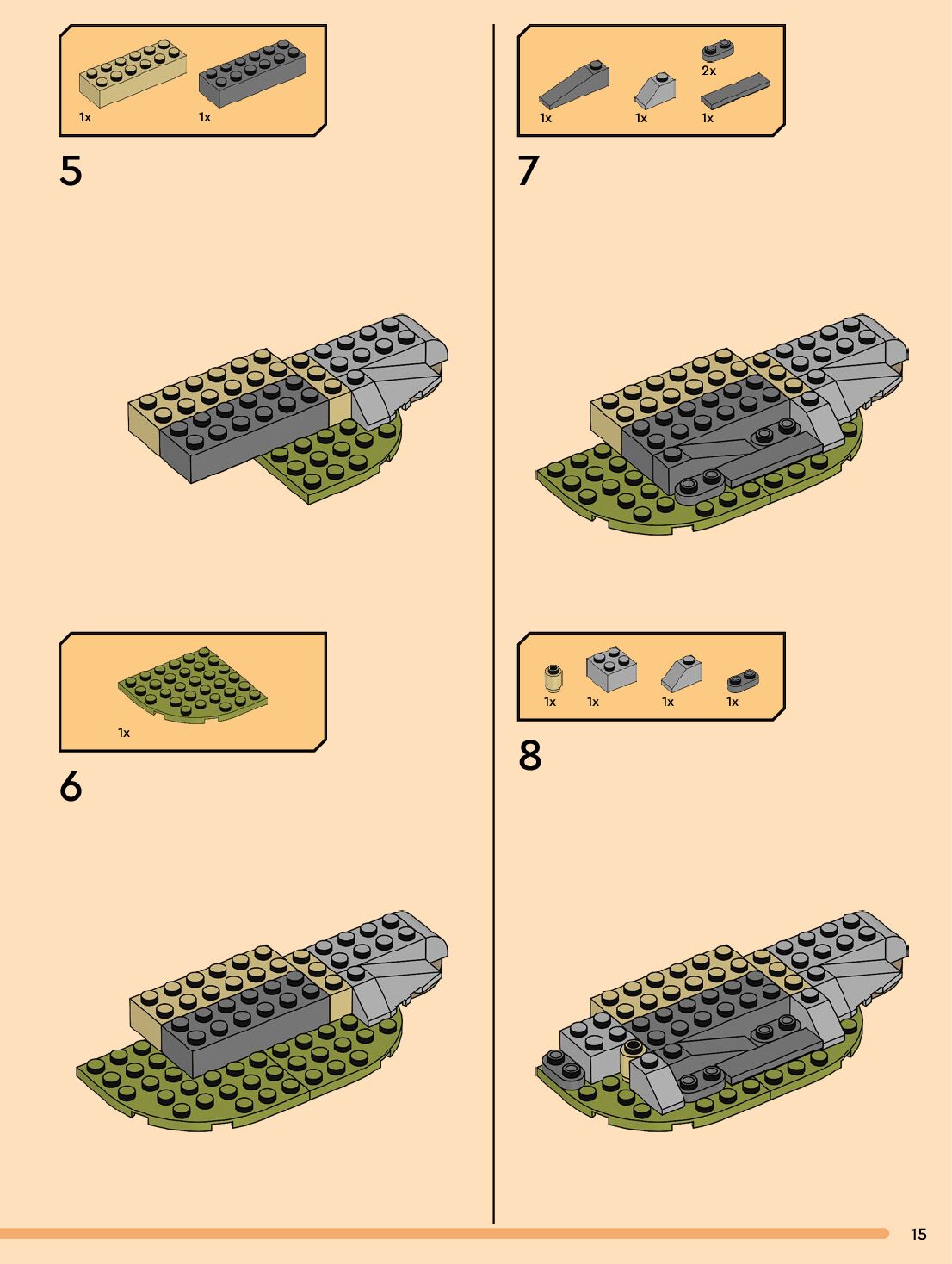 1x 1x

5

1x

6

2x
1x 1x 1x

7

1x 1x 1x 1x

8

15