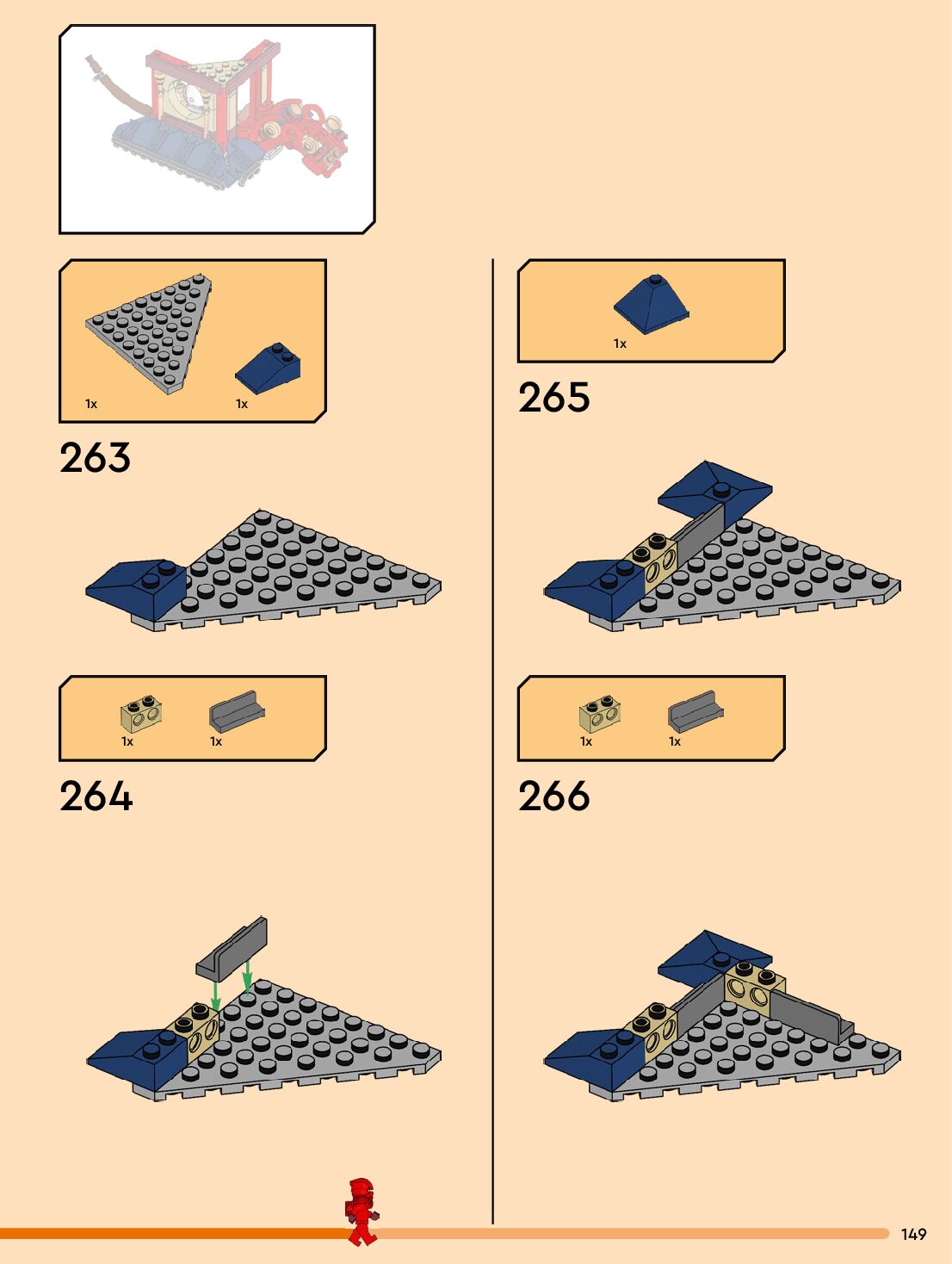 1x

1x

263

1x

1x

264

1x

265

1x

1x

266

149