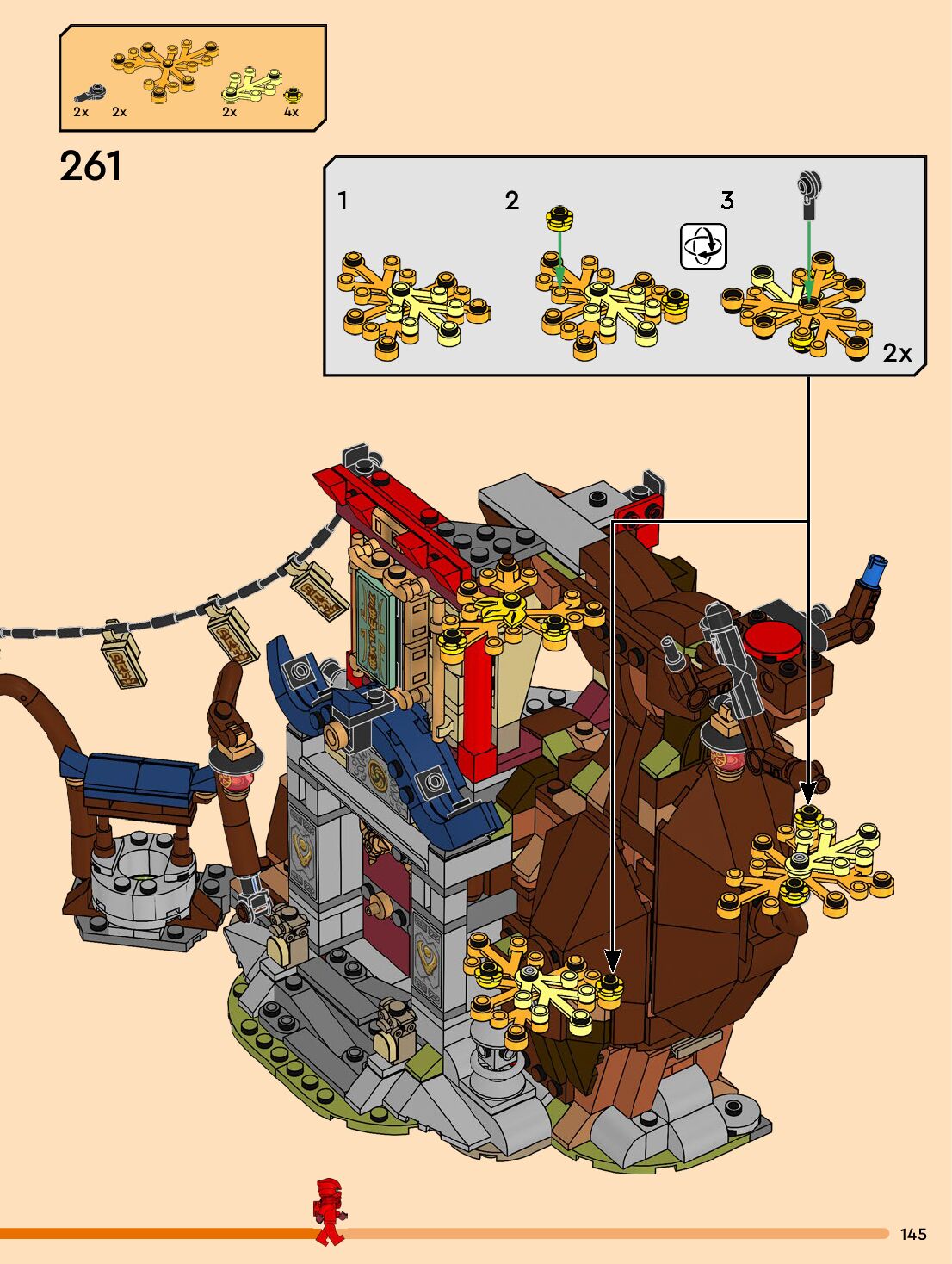 2x 2x 2x 4x

261

1 2 3

2x

145