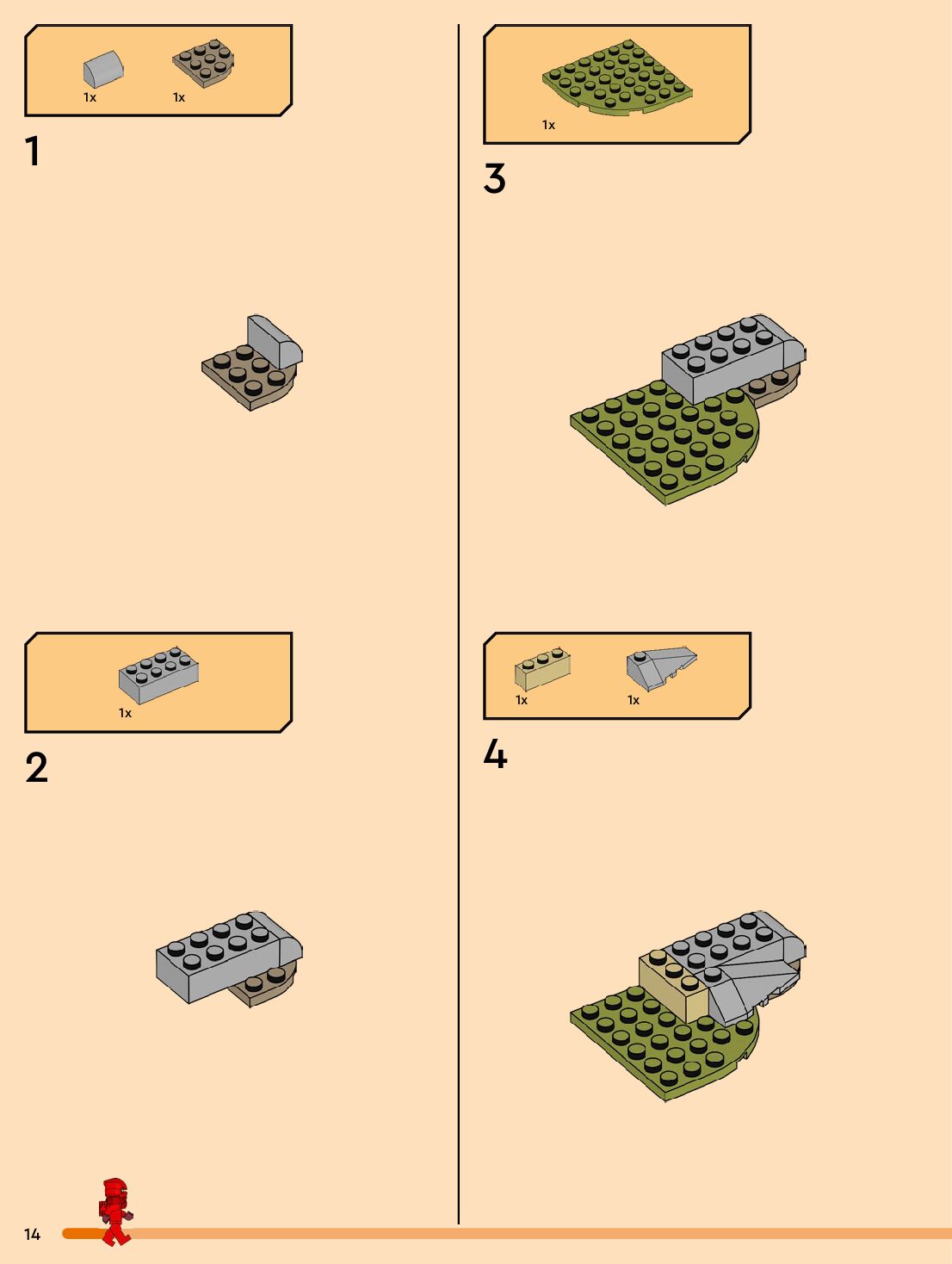 1x 1x

1

1x

2

1x

3

1x 1x

4

14