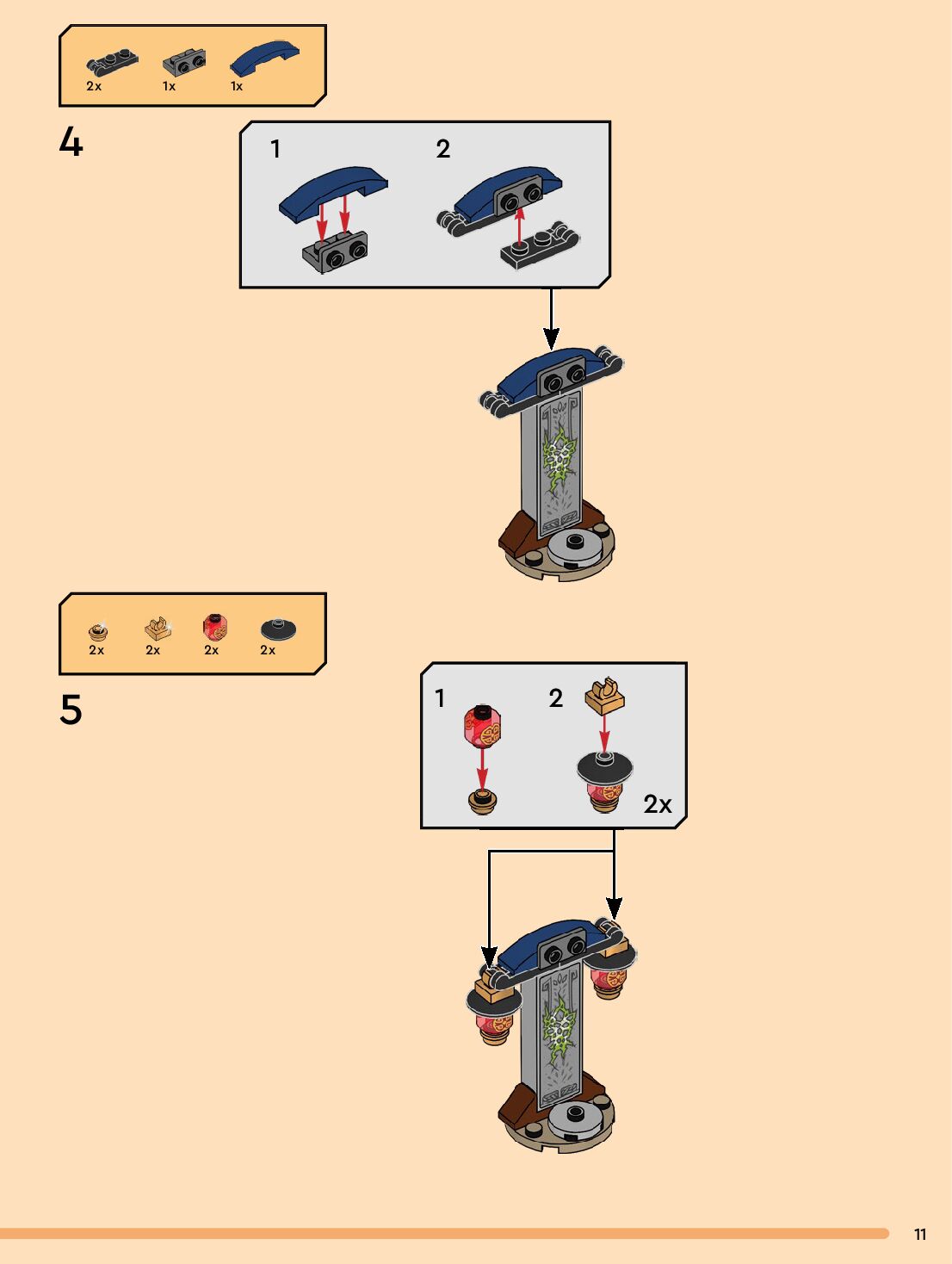 2x
1x
1x

4

1
2

2x
2x
2x
2x

5

1
2
2x

11