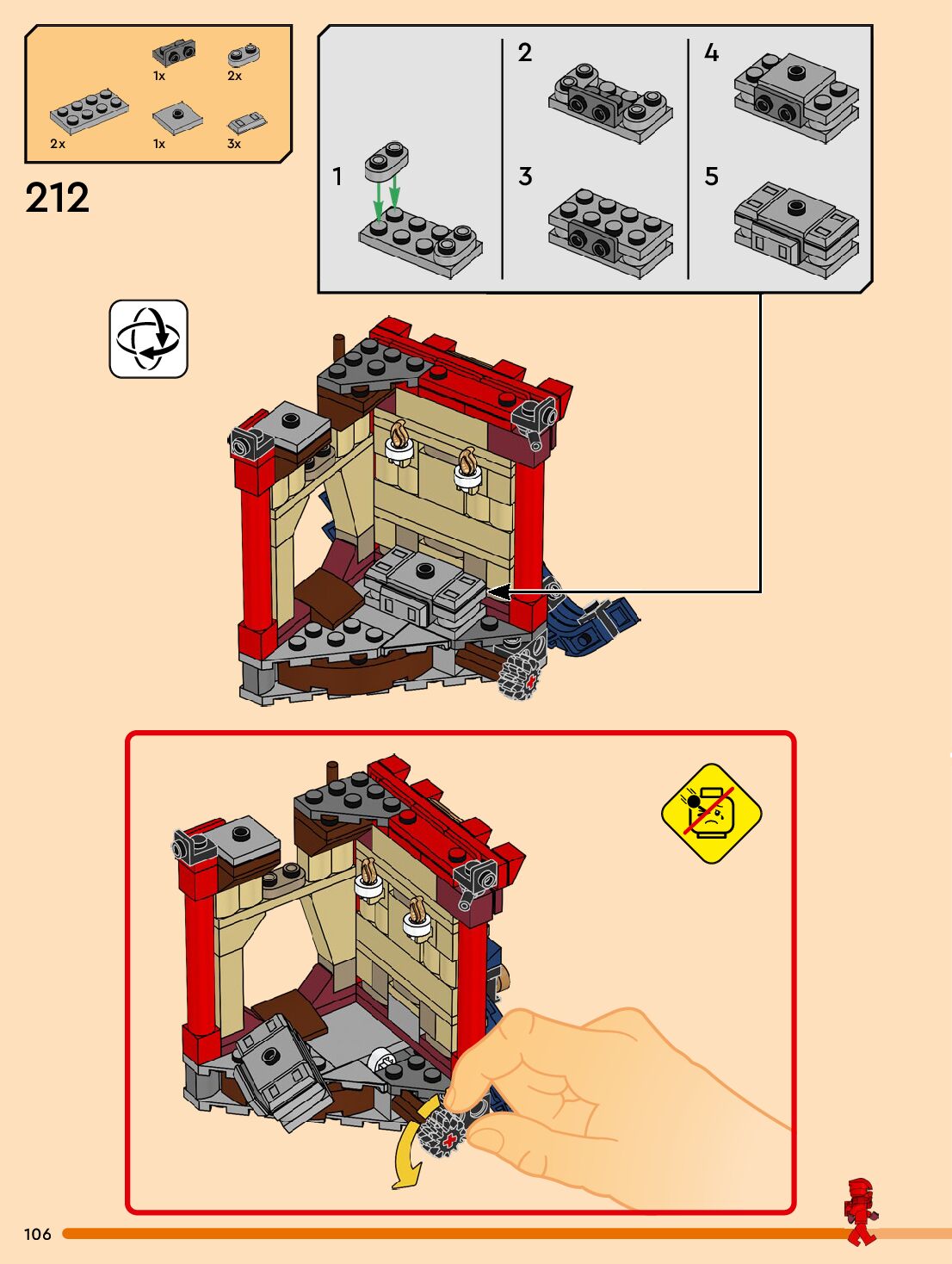 1x
2x
2x
1x
3x

212

1
2
3
4
5

106