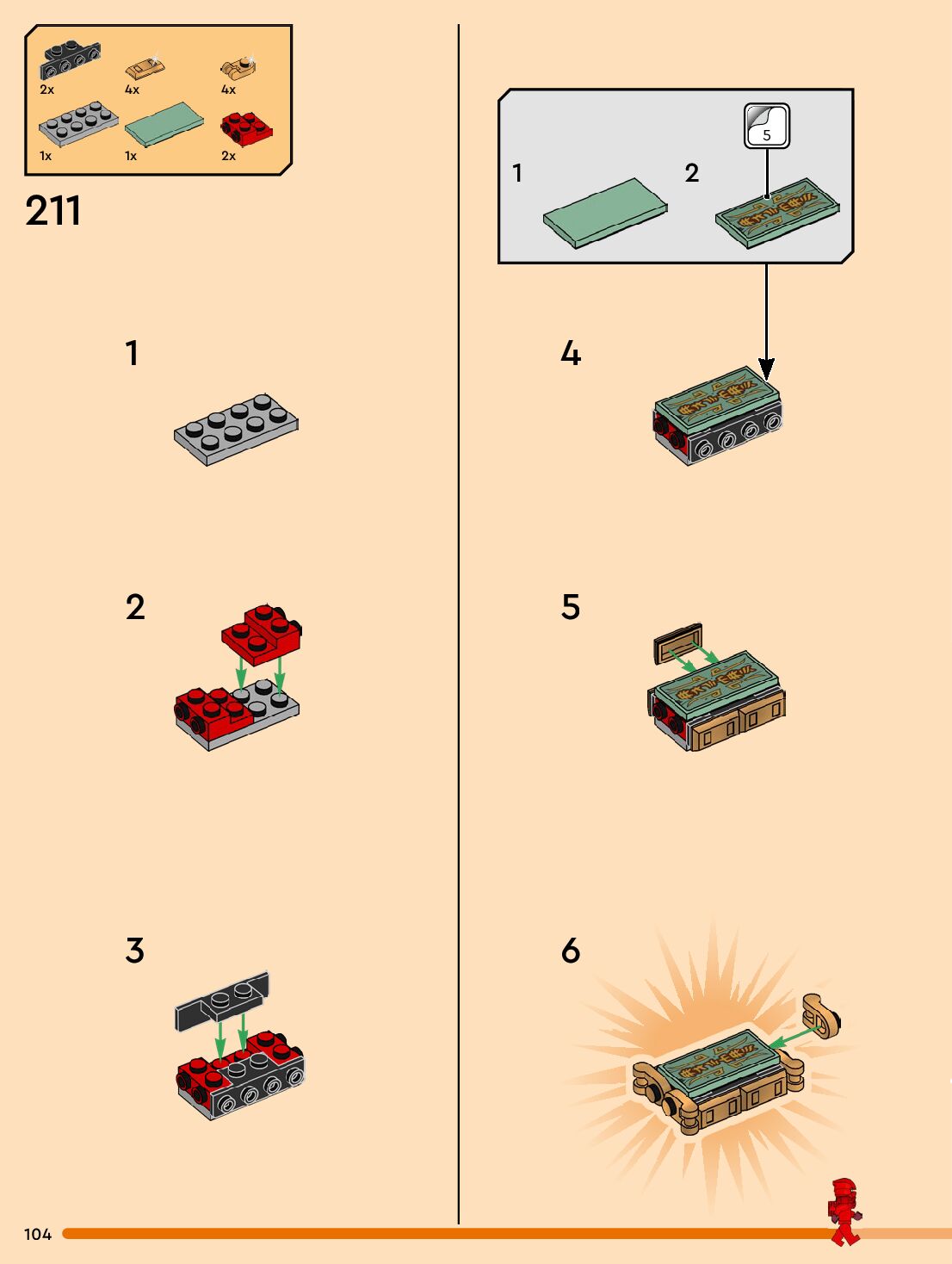 2x 4x 4x
1x 1x 2x

211

1

2

3

1 2
5

4

5

6

104