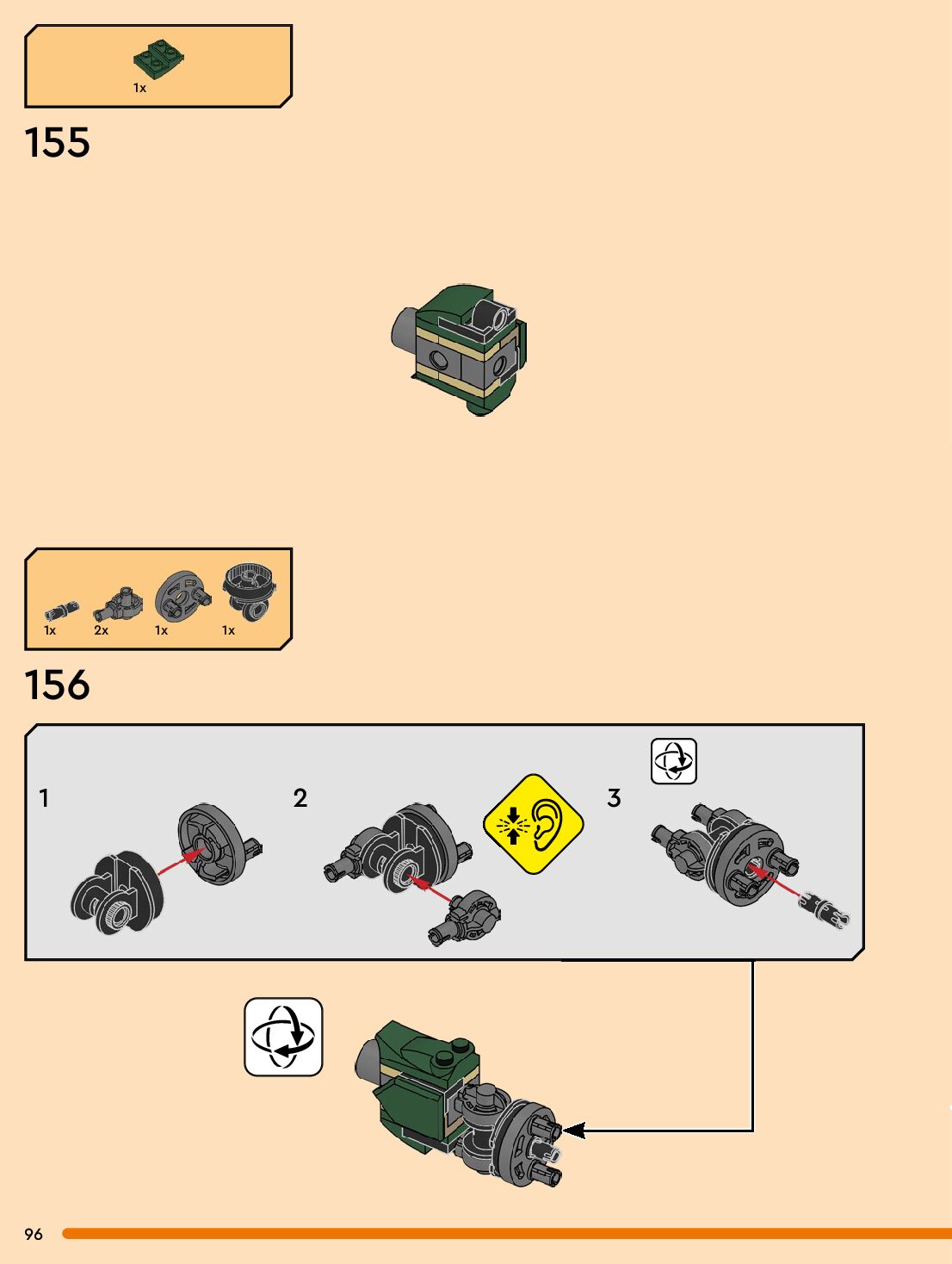 1x

155

1x 2x 1x 1x

156

1

2

3

96