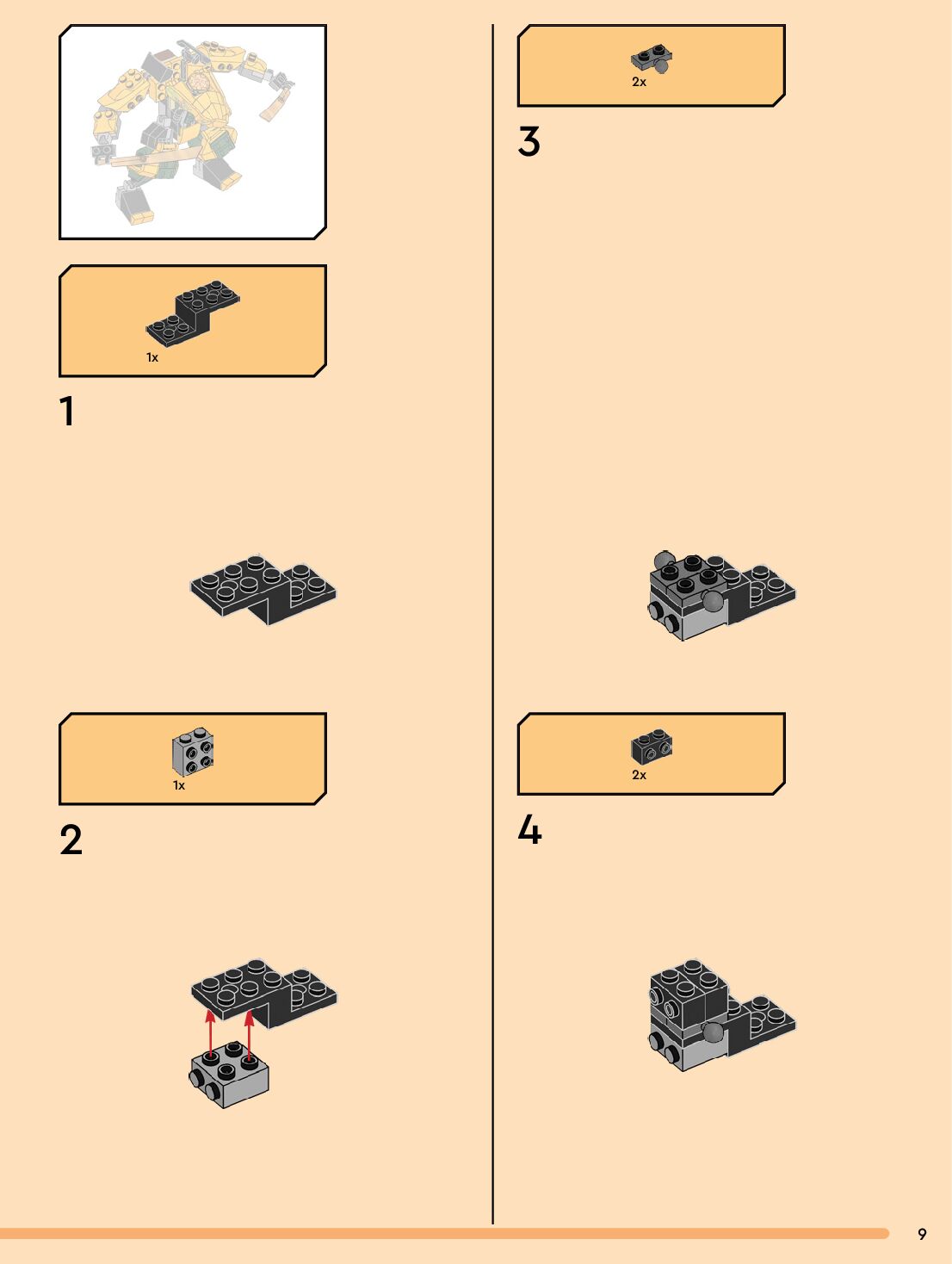 1x

1

1x

2

2x

3

2x

4

9