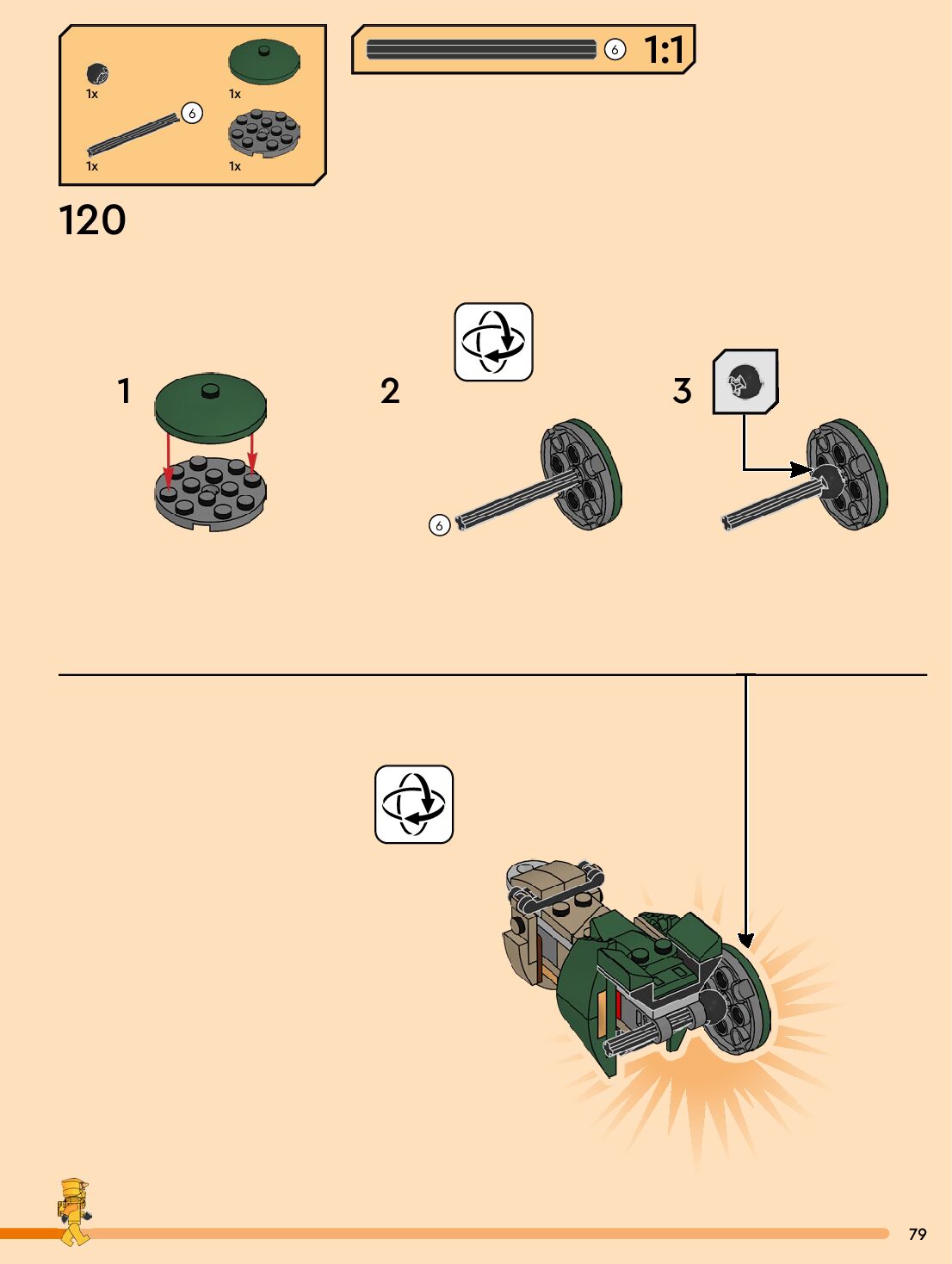 1x
1x
6
1x
1x

6 1:1

120

1

2

6

3

79