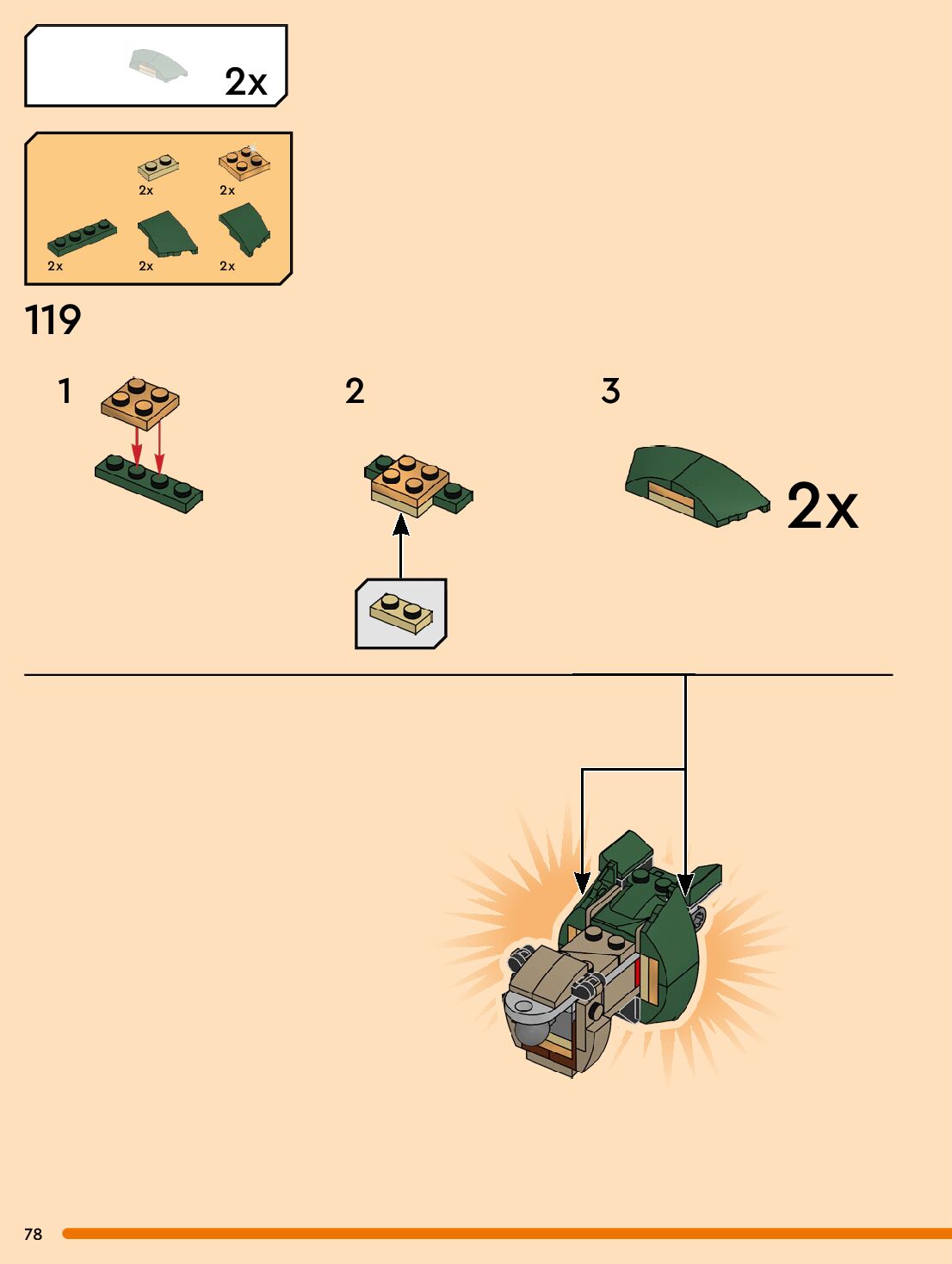 2x

2x
2x
2x
2x
2x

119

1

2

3

2x

78